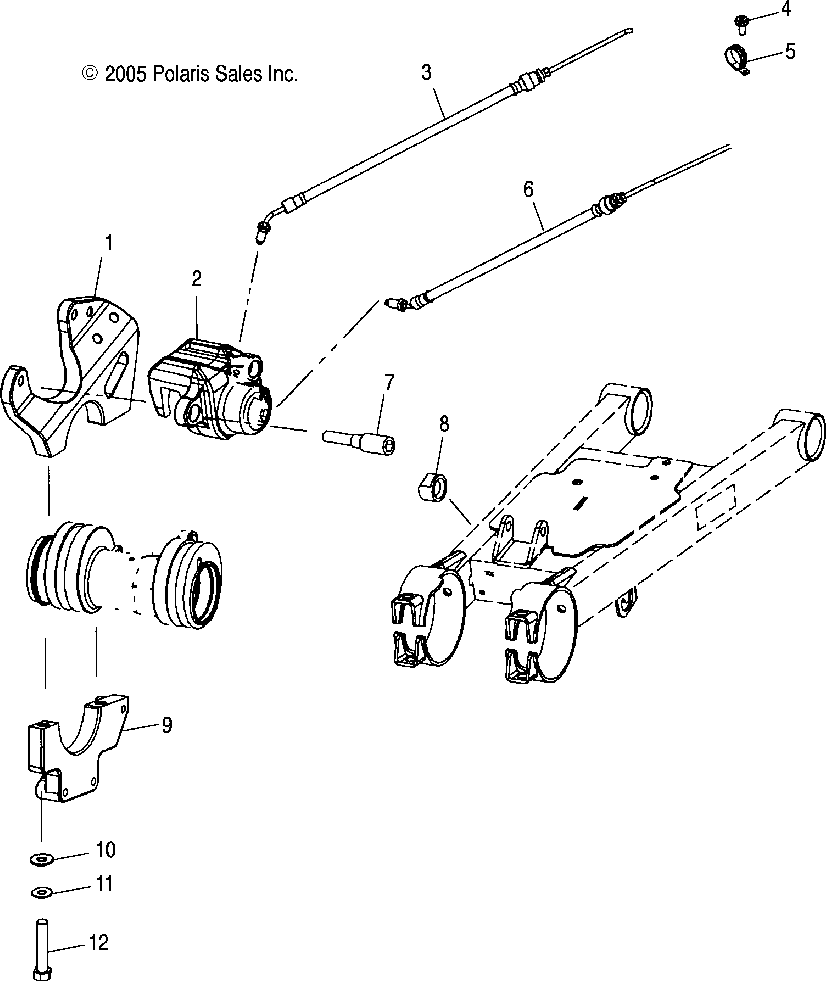 © 2005 Polaris Sales Inc.

4
5
3
6
1
2
7
8
9
10
11
12