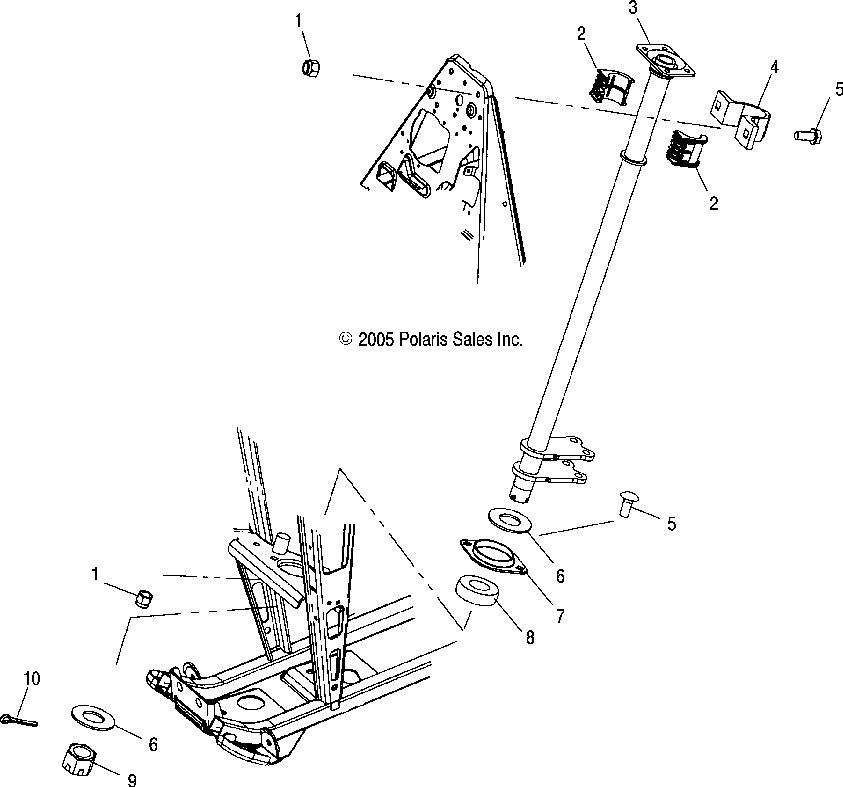 1
2
3
4
5
2
© 2005 Polaris Sales Inc.
5
6
7
8
1
10
6
9