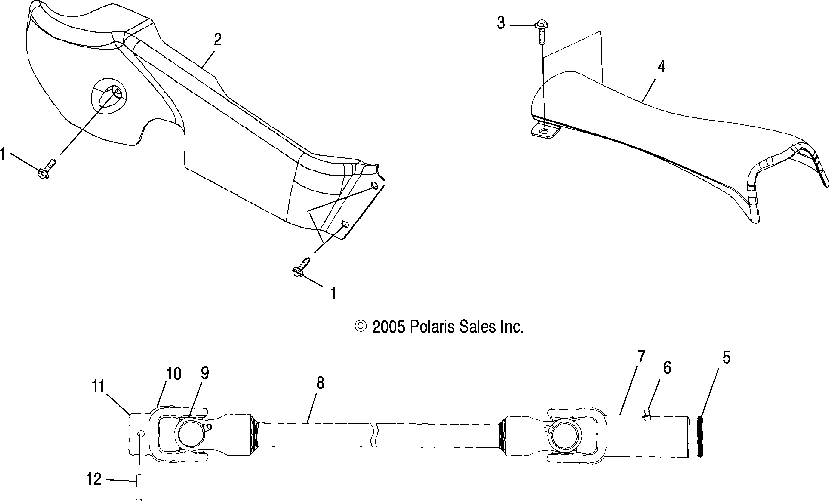 2
3
4
1
1
© 2005 Polaris Sales Inc.
11
10
9
8
7
6
5
12