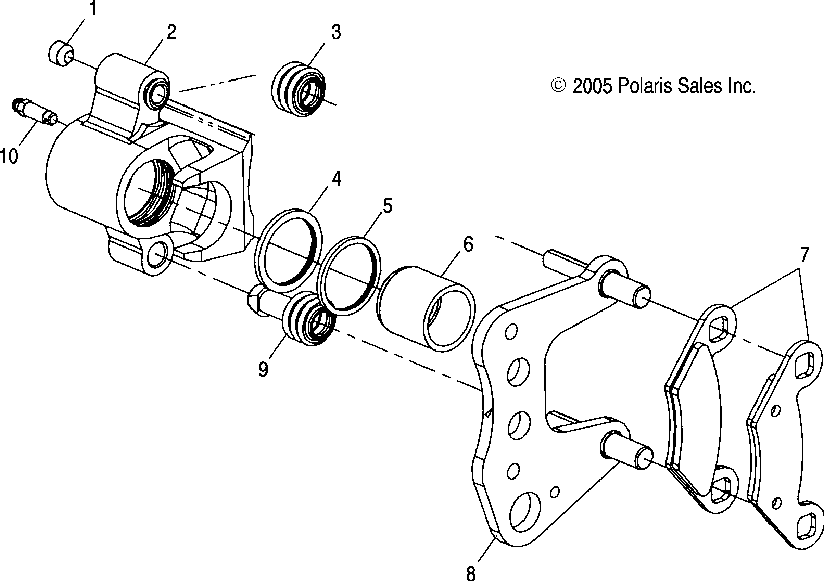 1
2
3
© 2005 Polaris Sales Inc.
10
4
5
6
7
9
8