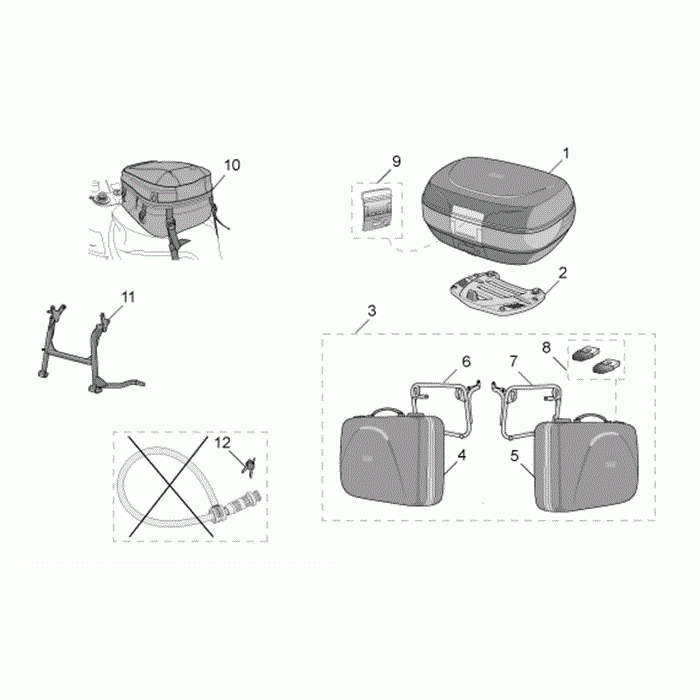 10
9
1
2
11
3
6
7
8
12
4
5