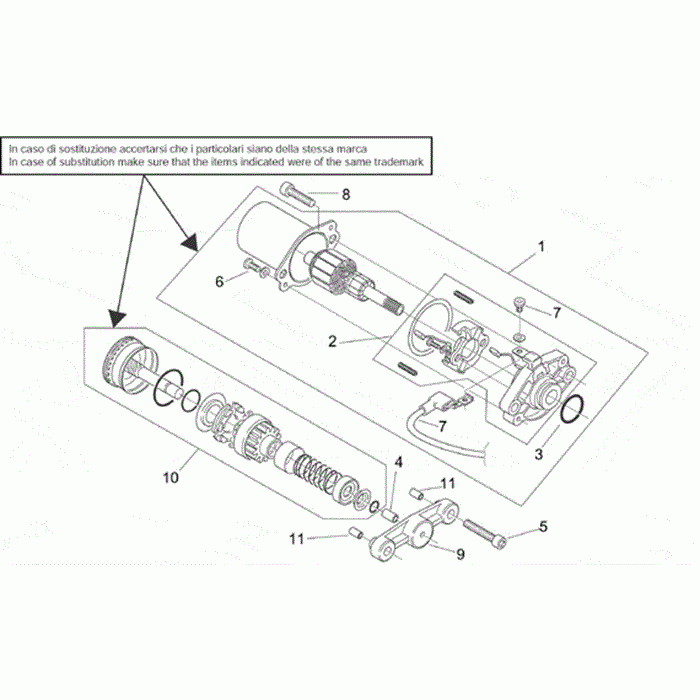 In caso di sostituzione accertarsi che i particolari siano della stessa marca
In case of substitution make sure that the items indicated were of the same trademark

8
1
6
7
2
7
3
10
4
11
5
11
9