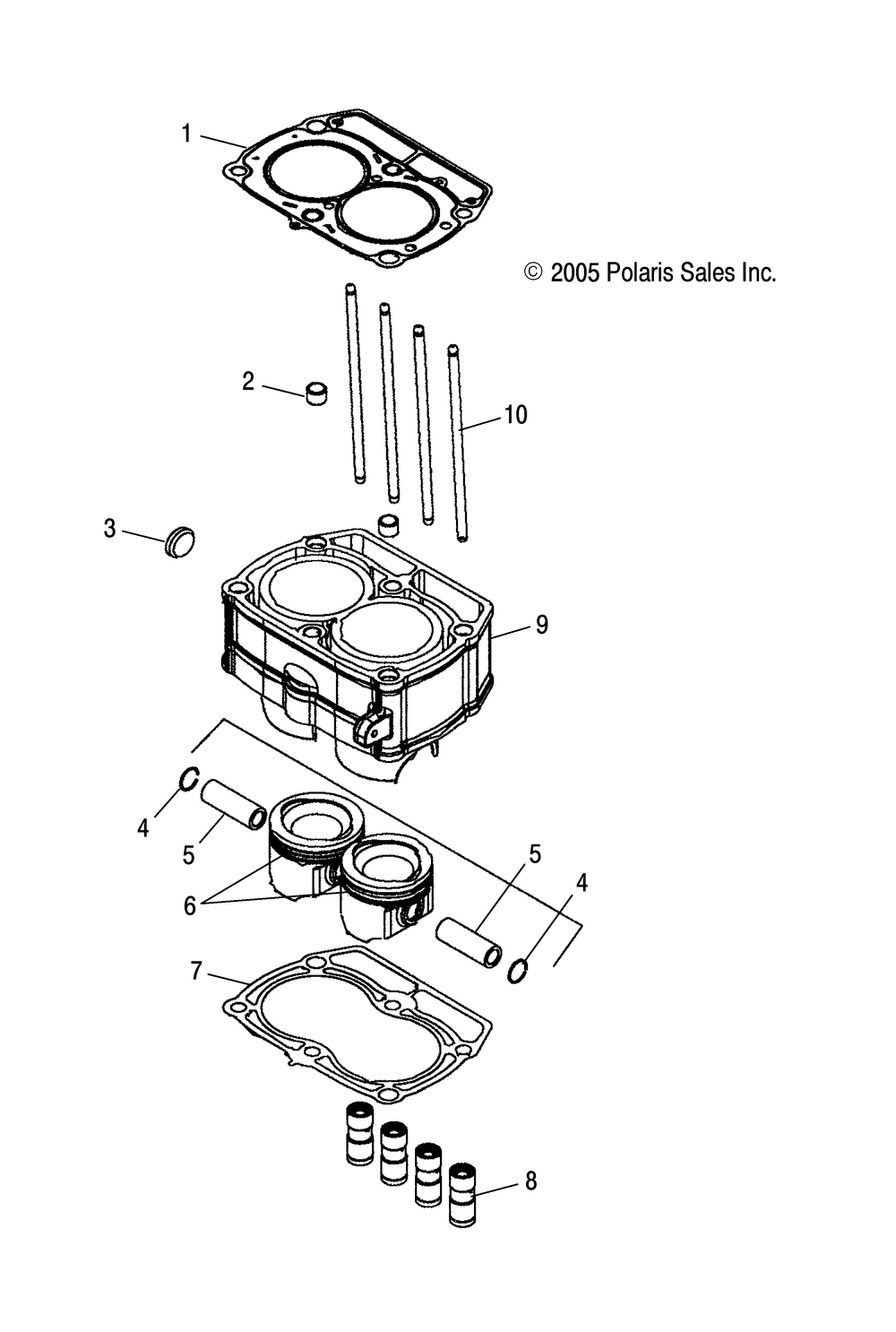 1

© 2005 Polaris Sales Inc.

2

10

3

9

4

5

6

5

4

7

8