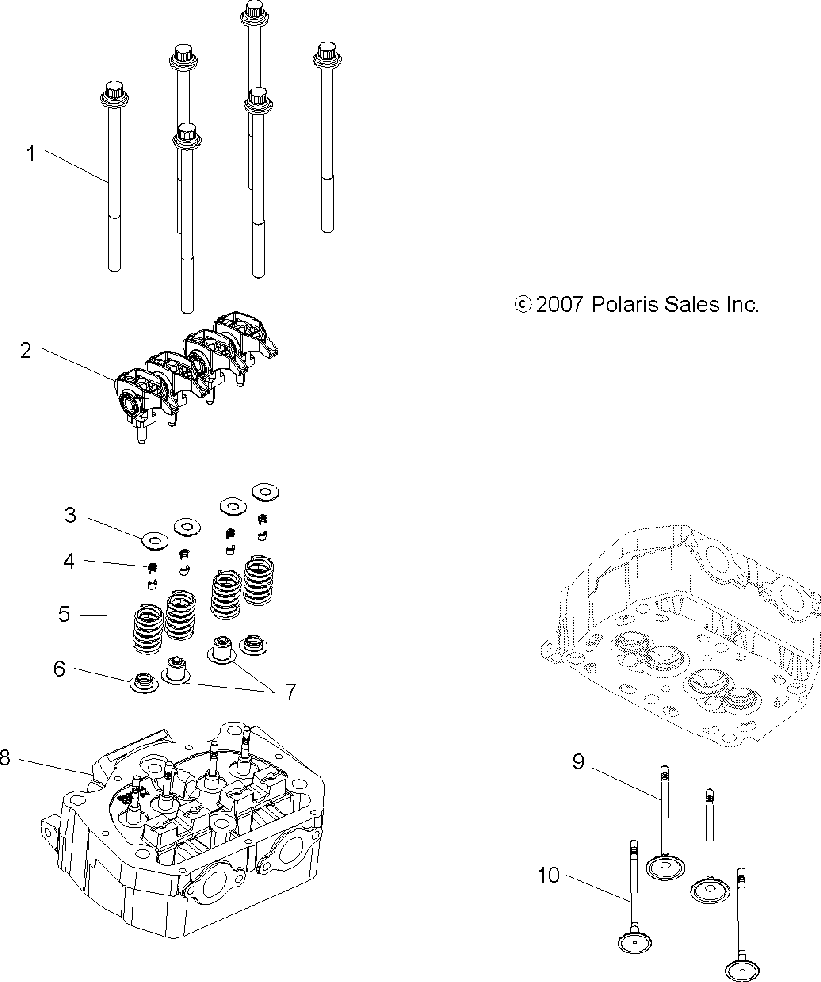 1

© 2007 Polaris Sales Inc.

2

3

4

5

6

7

8

9

10