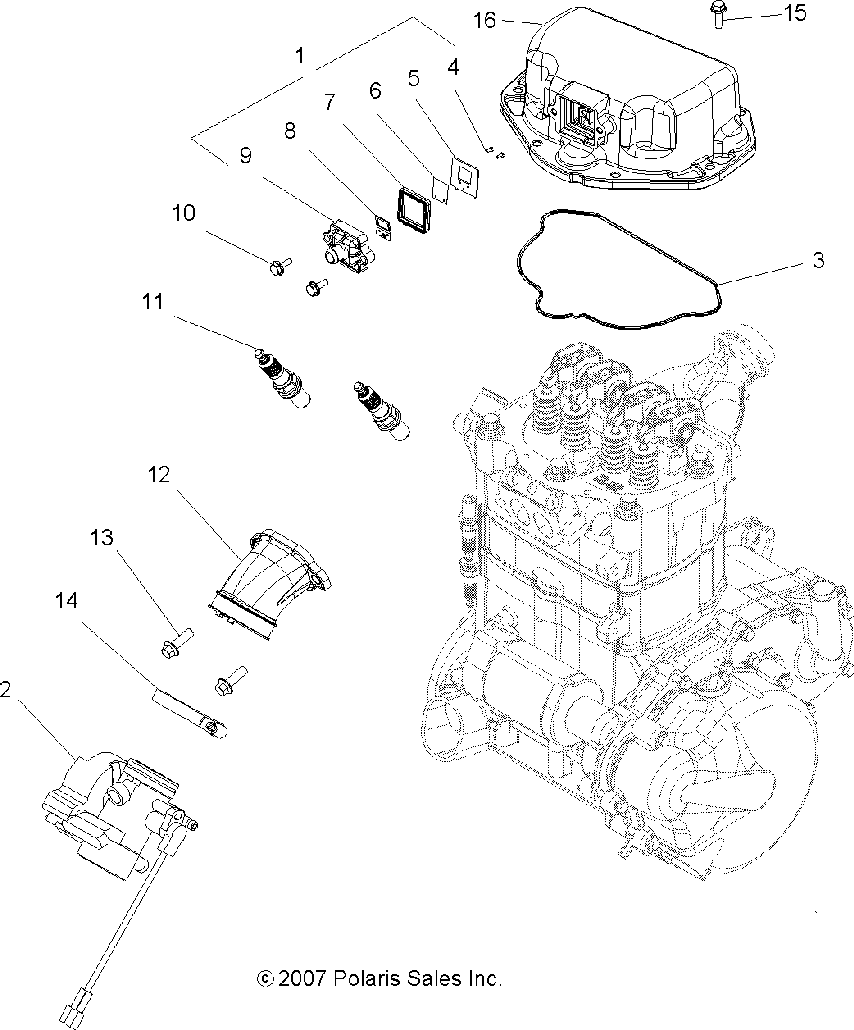 16
15
1
4
5
6
7
8
9
10
3
11
12
13
14
2
© 2007 Polaris Sales Inc.