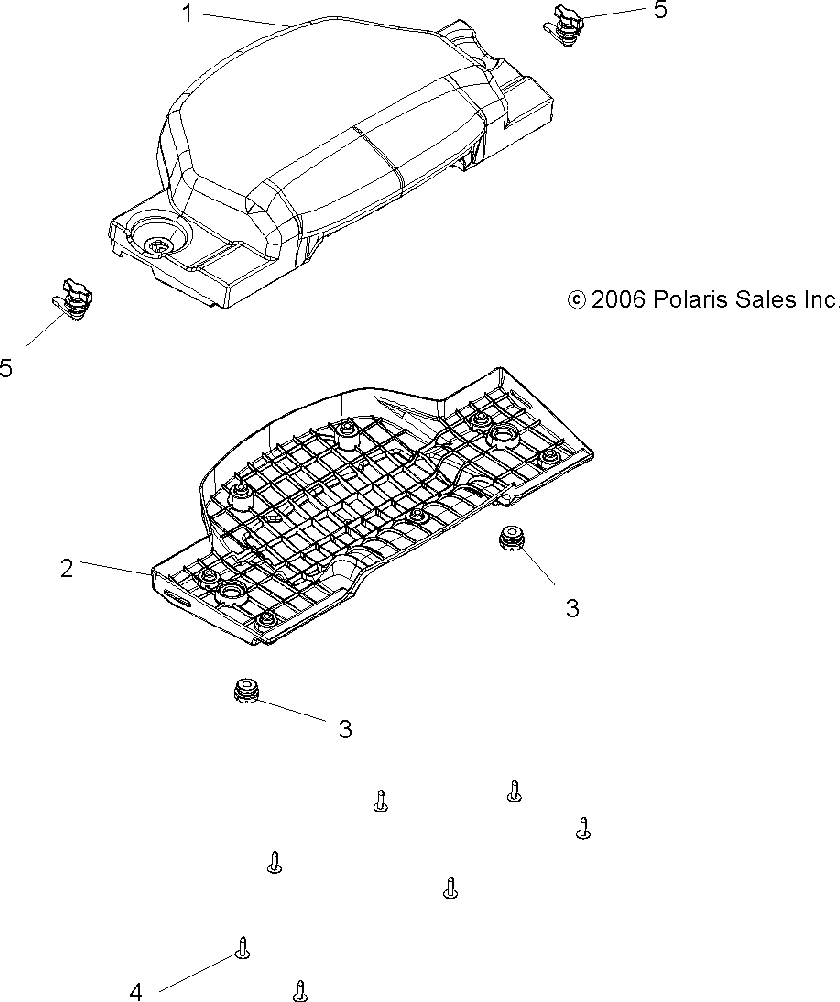 1
5
© 2006 Polaris Sales Inc.
5
2
3
3
4