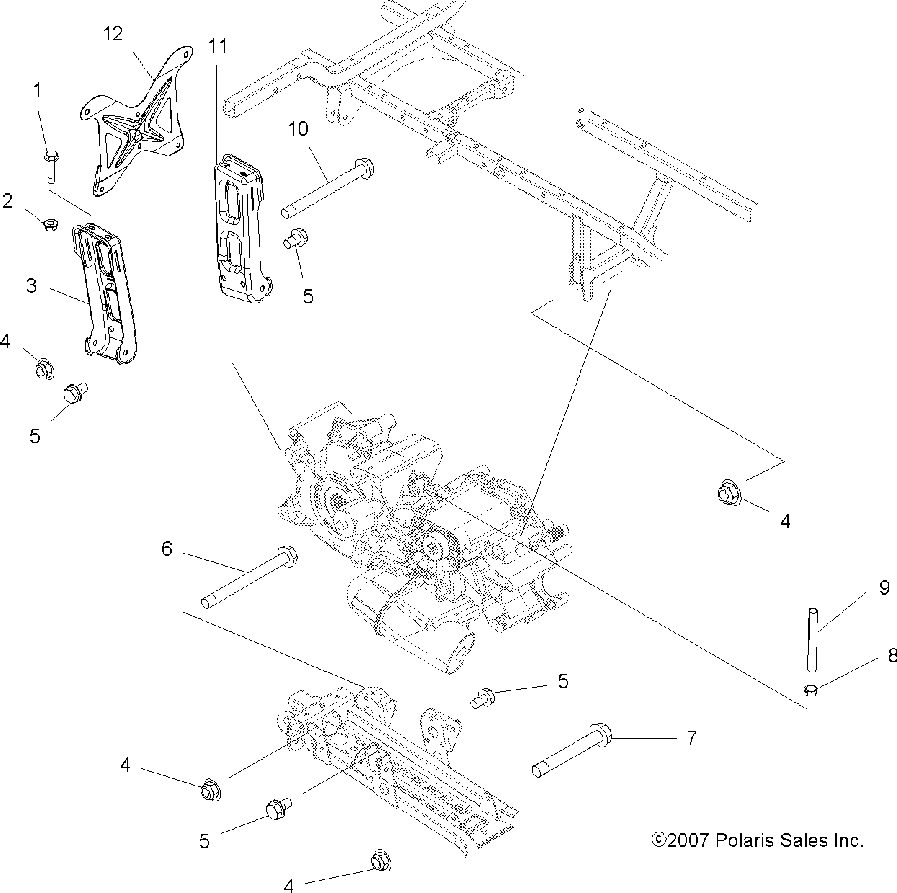 12
11
1
10
2
3
5
4
5
4
6
9
8
5
7
4
5
©2007 Polaris Sales Inc.
4