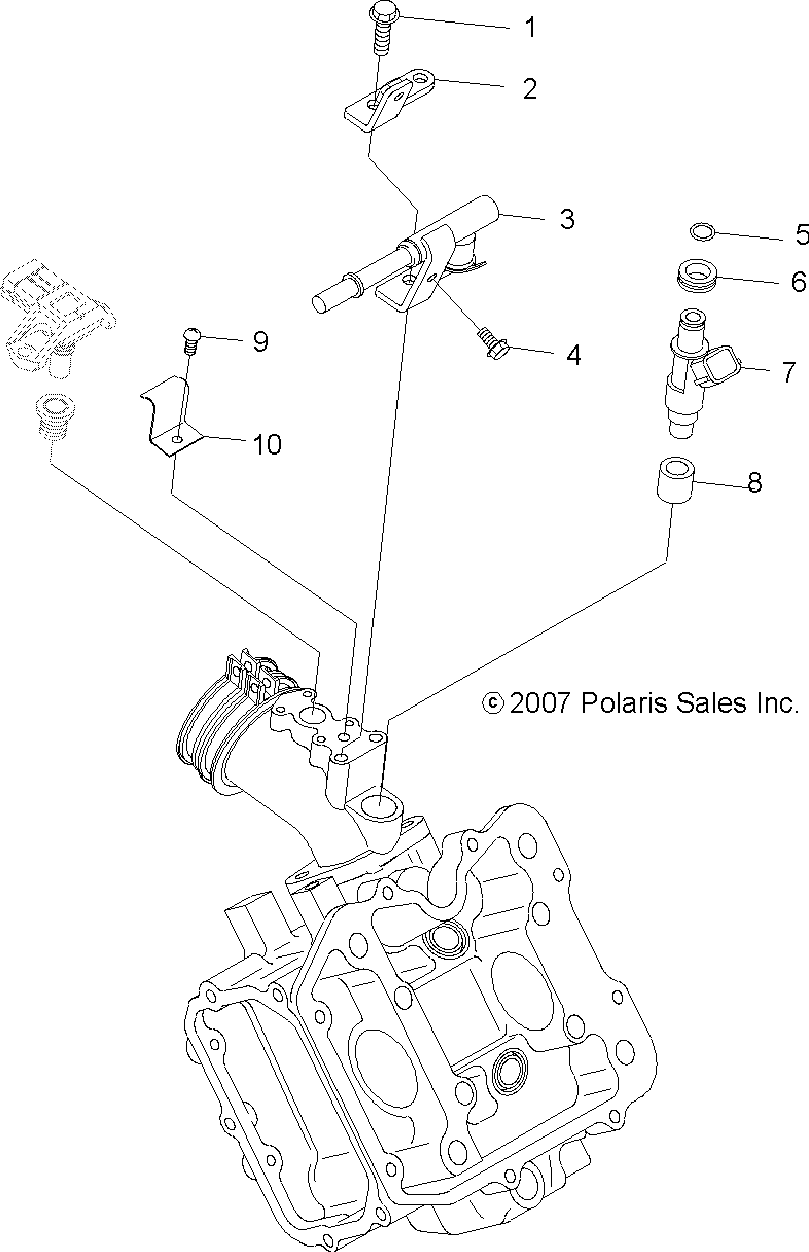 1
2
3
5
6
9
4
7
10
8
© 2007 Polaris Sales Inc.