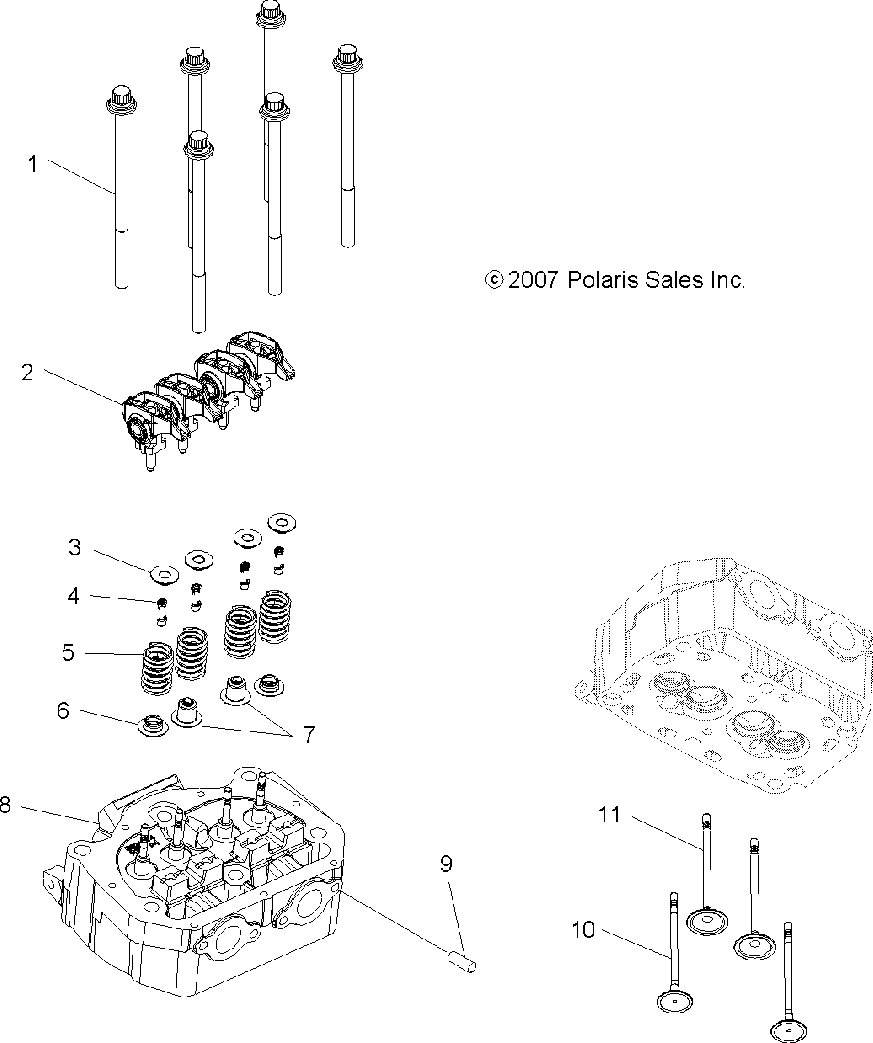 1

© 2007 Polaris Sales Inc.

2

3

4

5

6

7

8

9

11

10