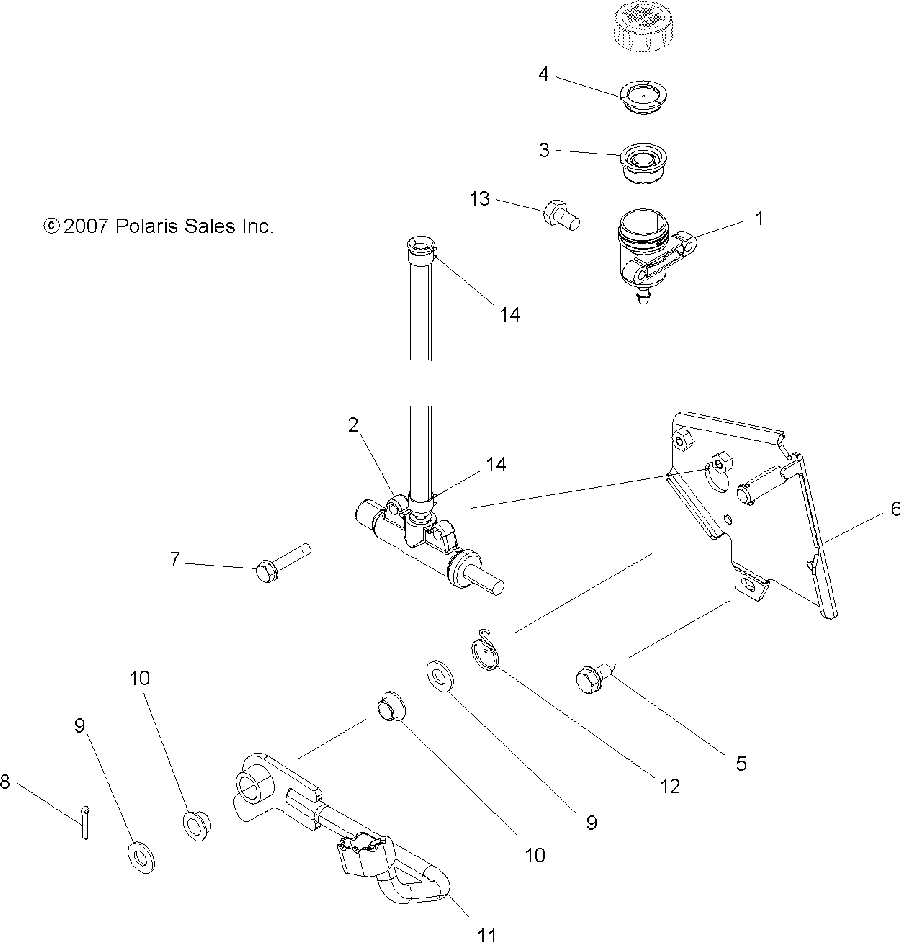 4
3
13
1
© 2007 Polaris Sales Inc.
14
2
14
6
7
10
9
8
12
5
9
10
11