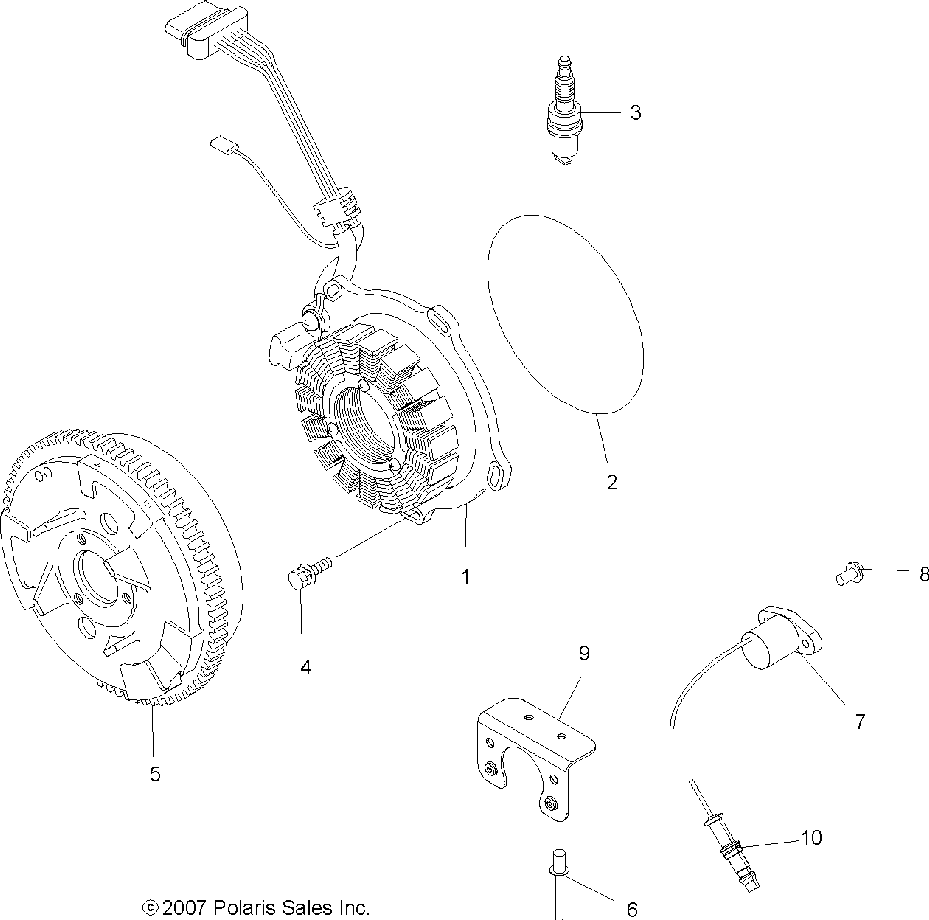 3

2

1

8

4

9

7

5

10

© 2007 Polaris Sales Inc.

6