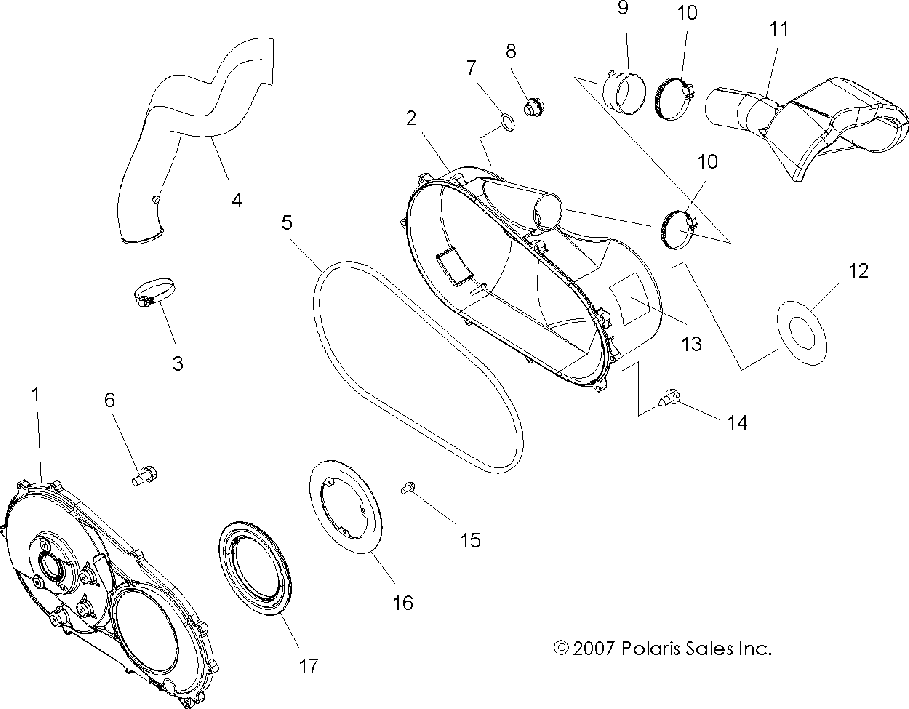 9
10
11
8
7
2
4
10
5
12
3
13
1
6
14
15
16
17
© 2007 Polaris Sales Inc.