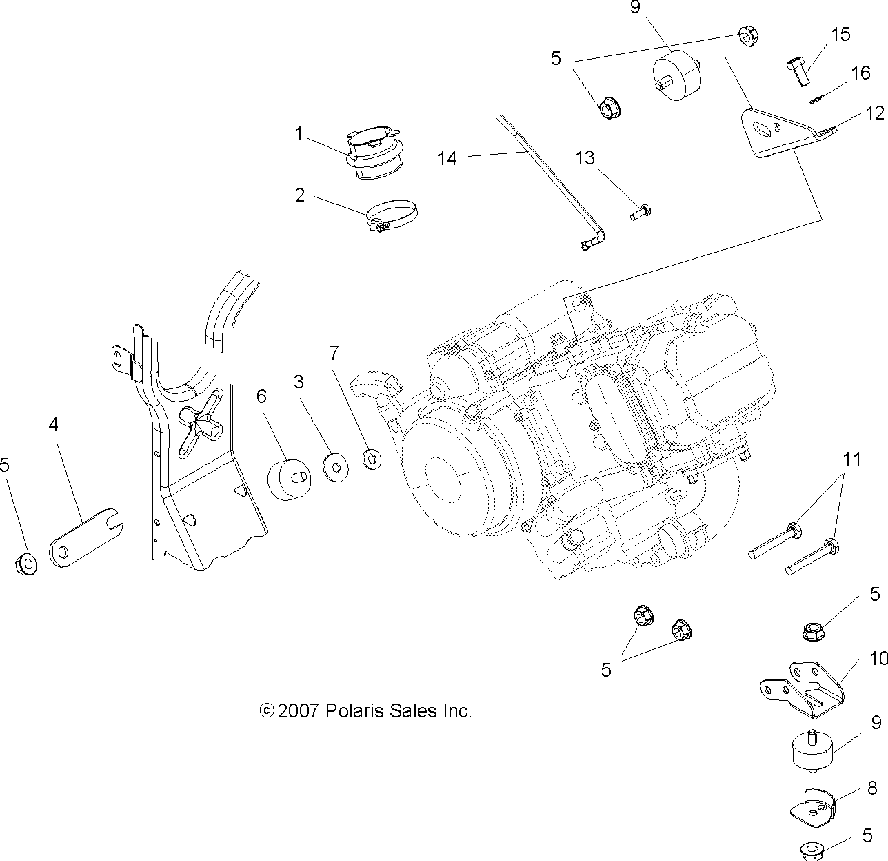 9
5
15
16
12
1
14
13
2
7
6
3
4
5
11
5
5
10
© 2007 Polaris Sales Inc.
9
8
5