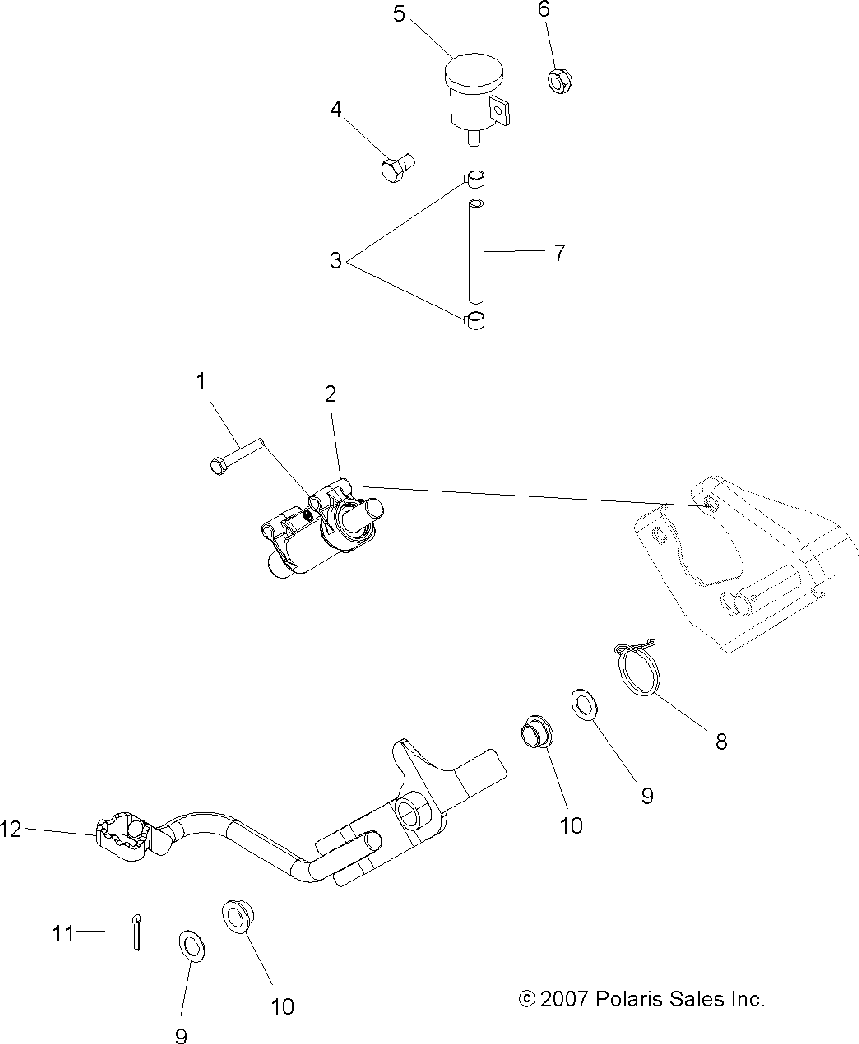 5
6
4
3
7
1
2
8
9
10
12
11
9
10
© 2007 Polaris Sales Inc.