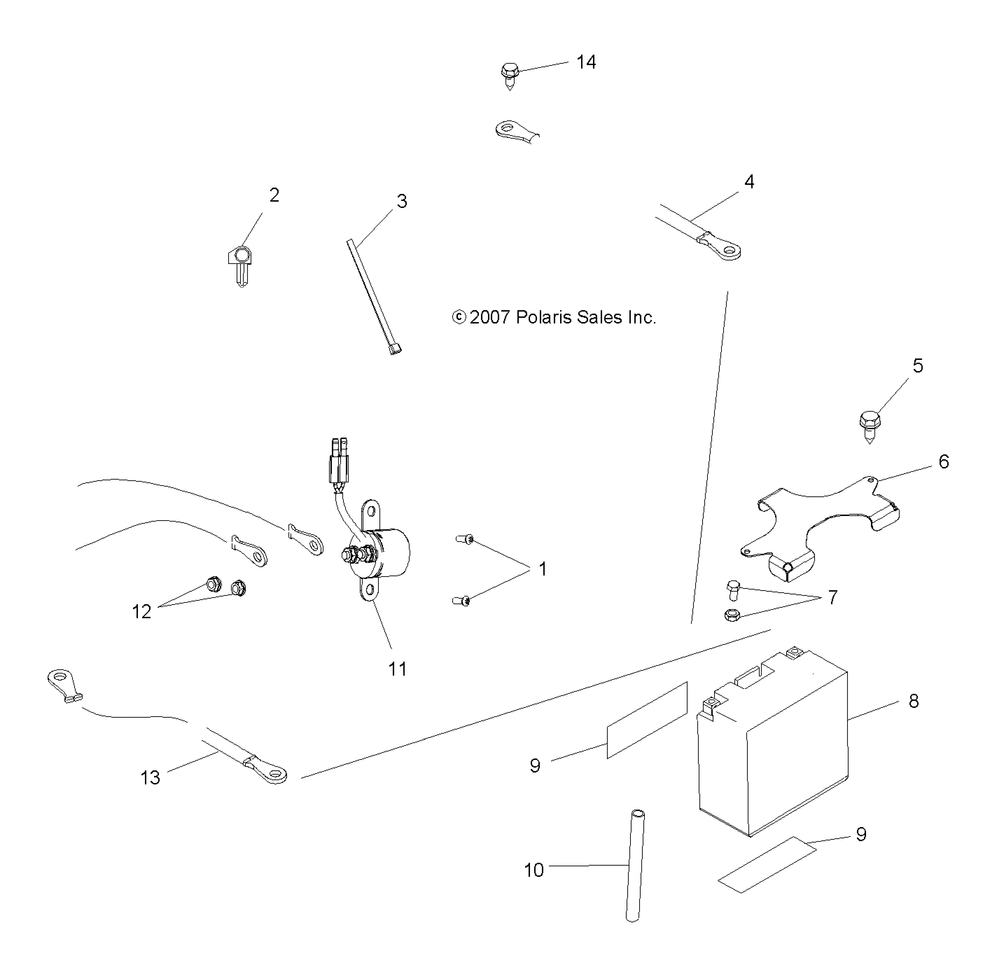 14

2

3

4

© 2007 Polaris Sales Inc.

5

6

1

7

12

11

8

9

13

9

10