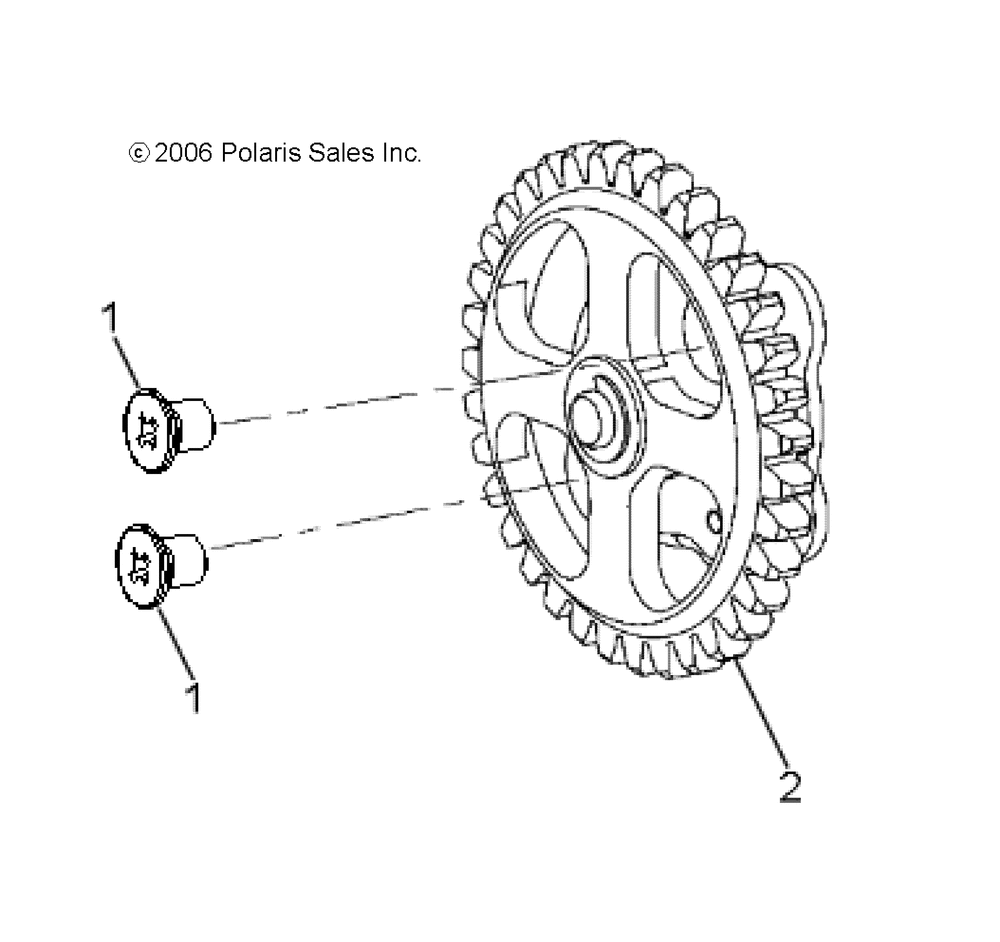 © 2006 Polaris Sales Inc.

1

1

2