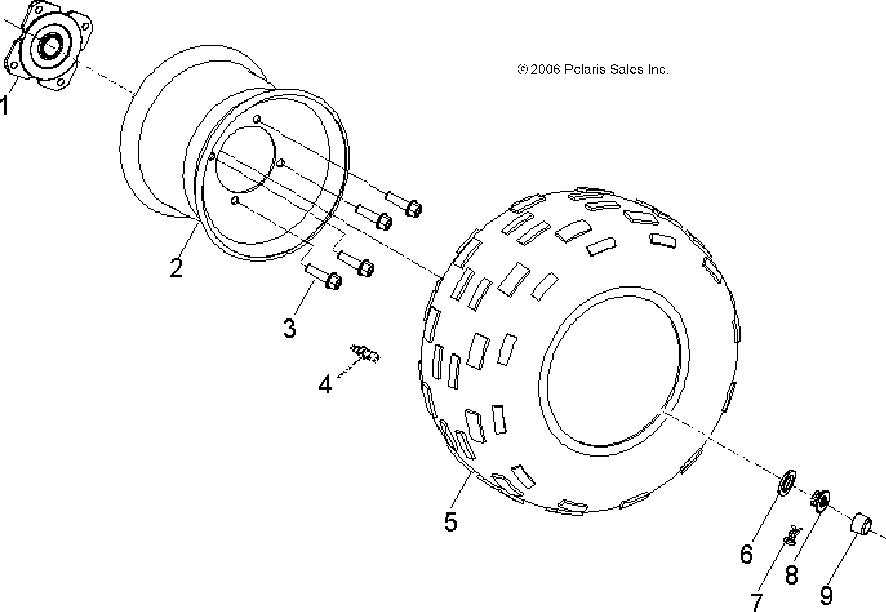 © 2006 Polaris Sales Inc.

1

2

3

4

5

6

7

8

9