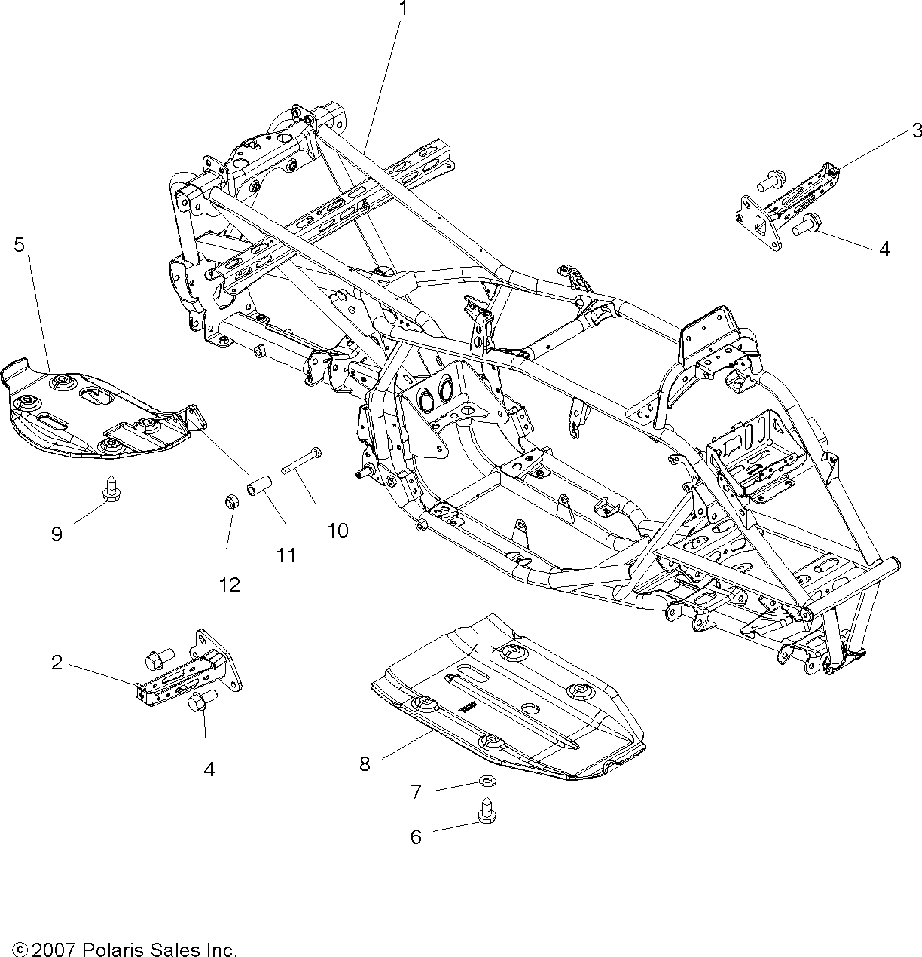 1
3
4
5
9
10
11
12
2
4
8
7
6
©2007 Polaris Sales Inc.