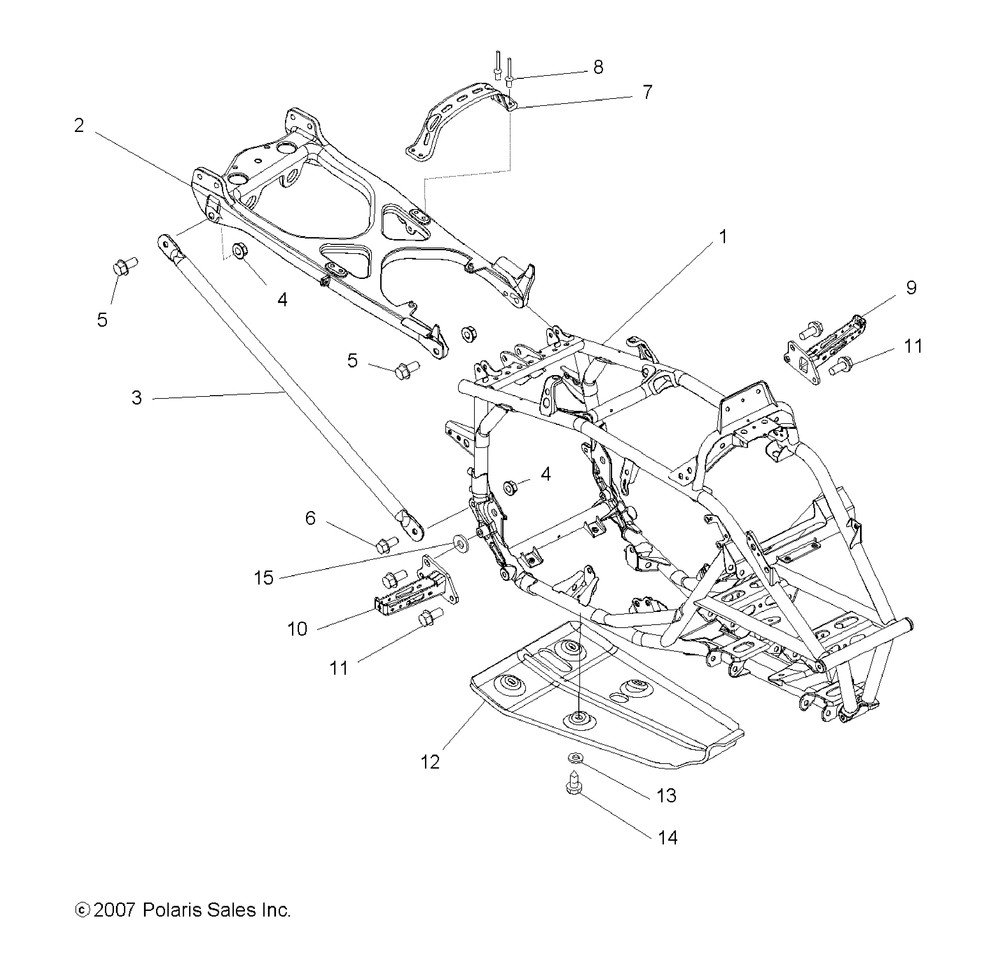 8
7
2
1
9
5
4
11
5
3
4
6
15
10
11
12
13
14
© 2007 Polaris Sales Inc.