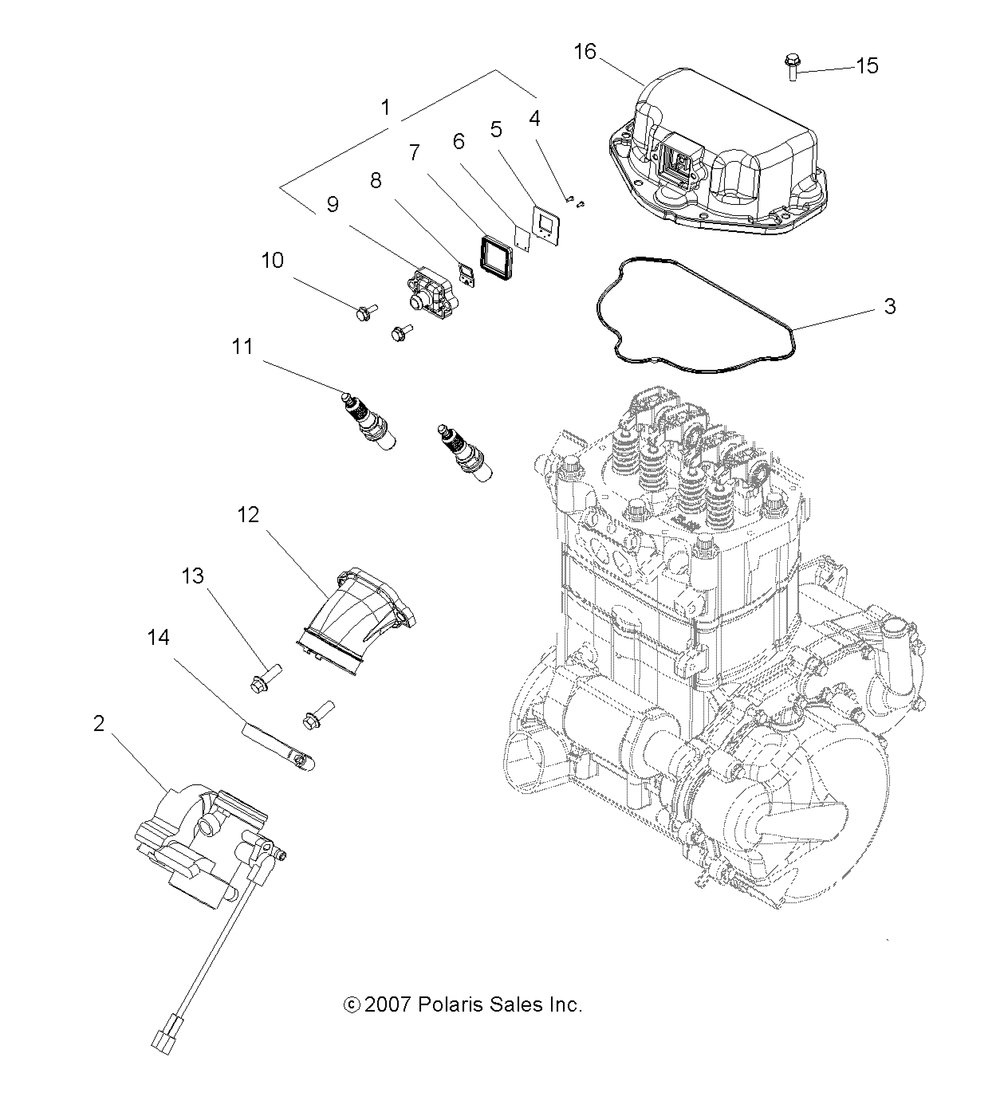 16
15
1
4
5
6
7
8
9
10
3
11
12
13
14
2
© 2007 Polaris Sales Inc.