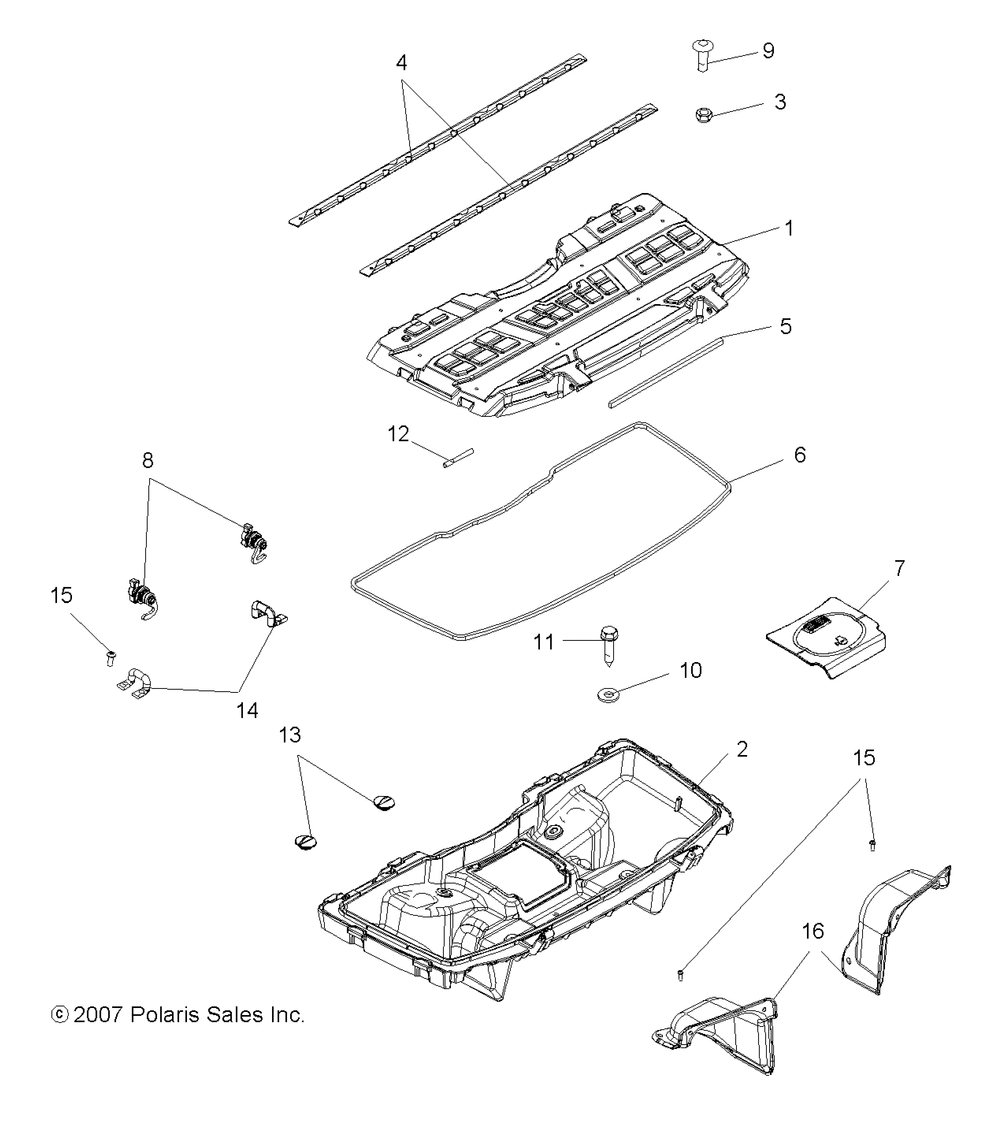 4
9
3
1
5
12
6
8
7
15
11
10
14
13
2
15
16
© 2007 Polaris Sales Inc.