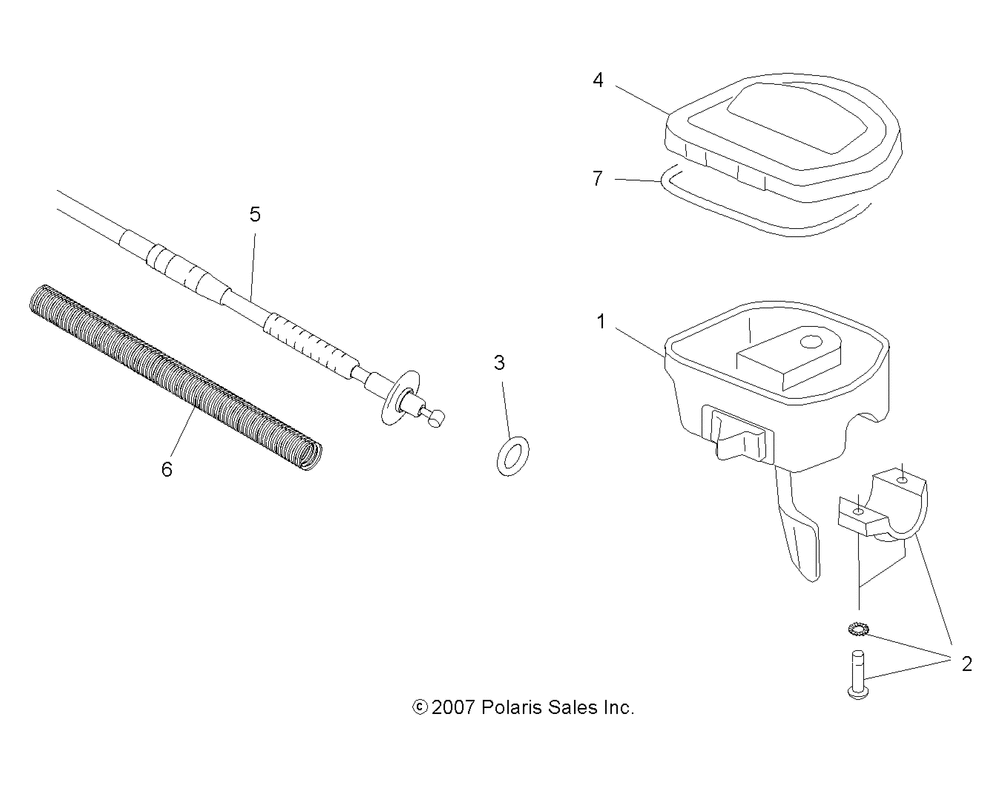 4

7

5

1

3

6

2

© 2007 Polaris Sales Inc.