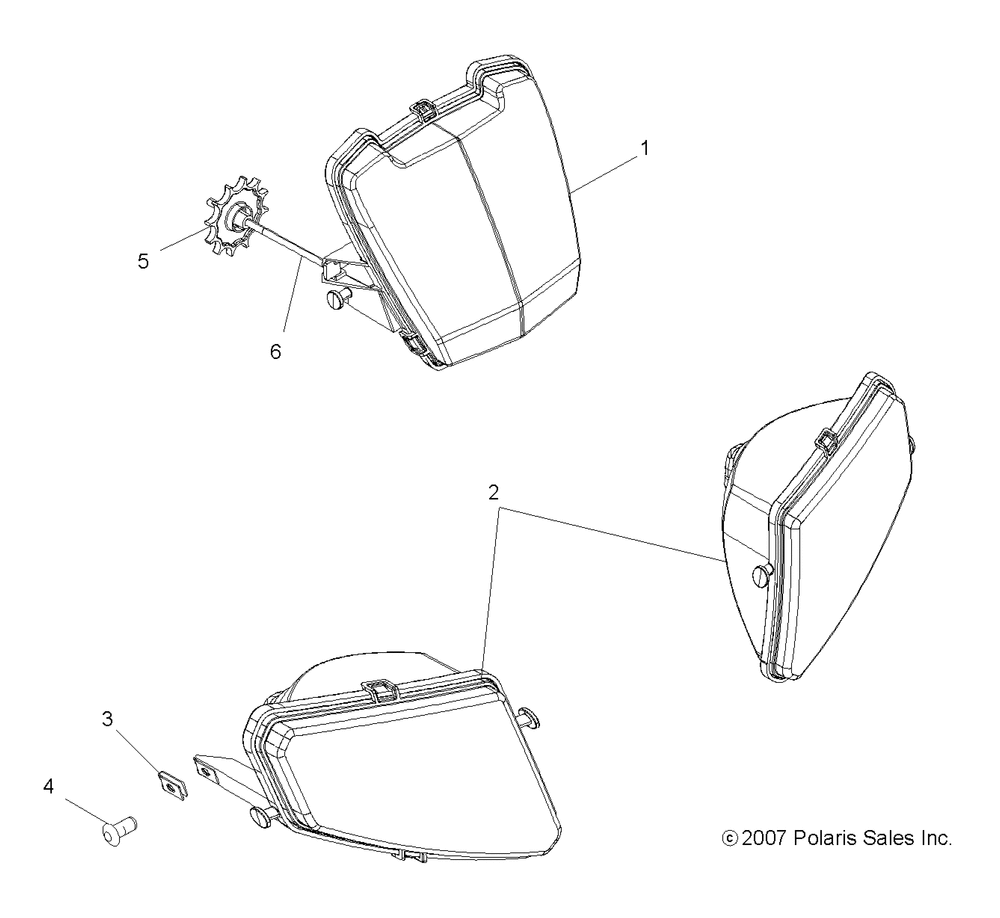 1
5
6
2
3
4
© 2007 Polaris Sales Inc.