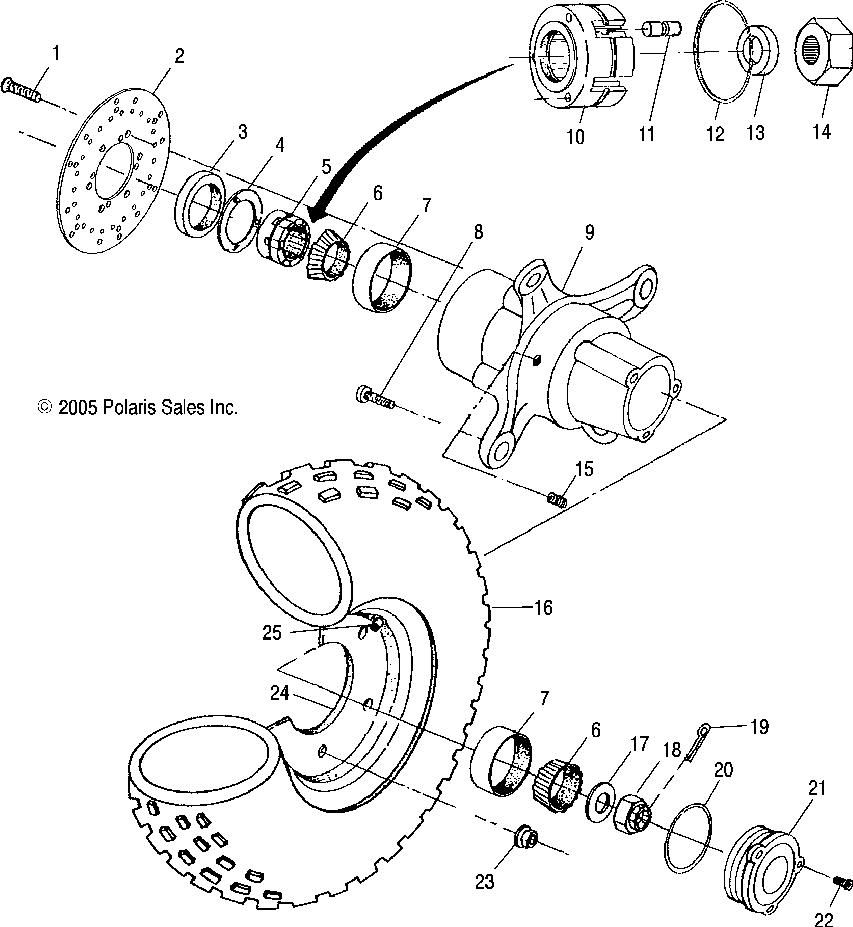 1
2
3
4
5
6
7
8
9
10
11
12
13
14
© 2005 Polaris Sales Inc.
15
16
25
24
7
6
17
18
19
20
21
23
22