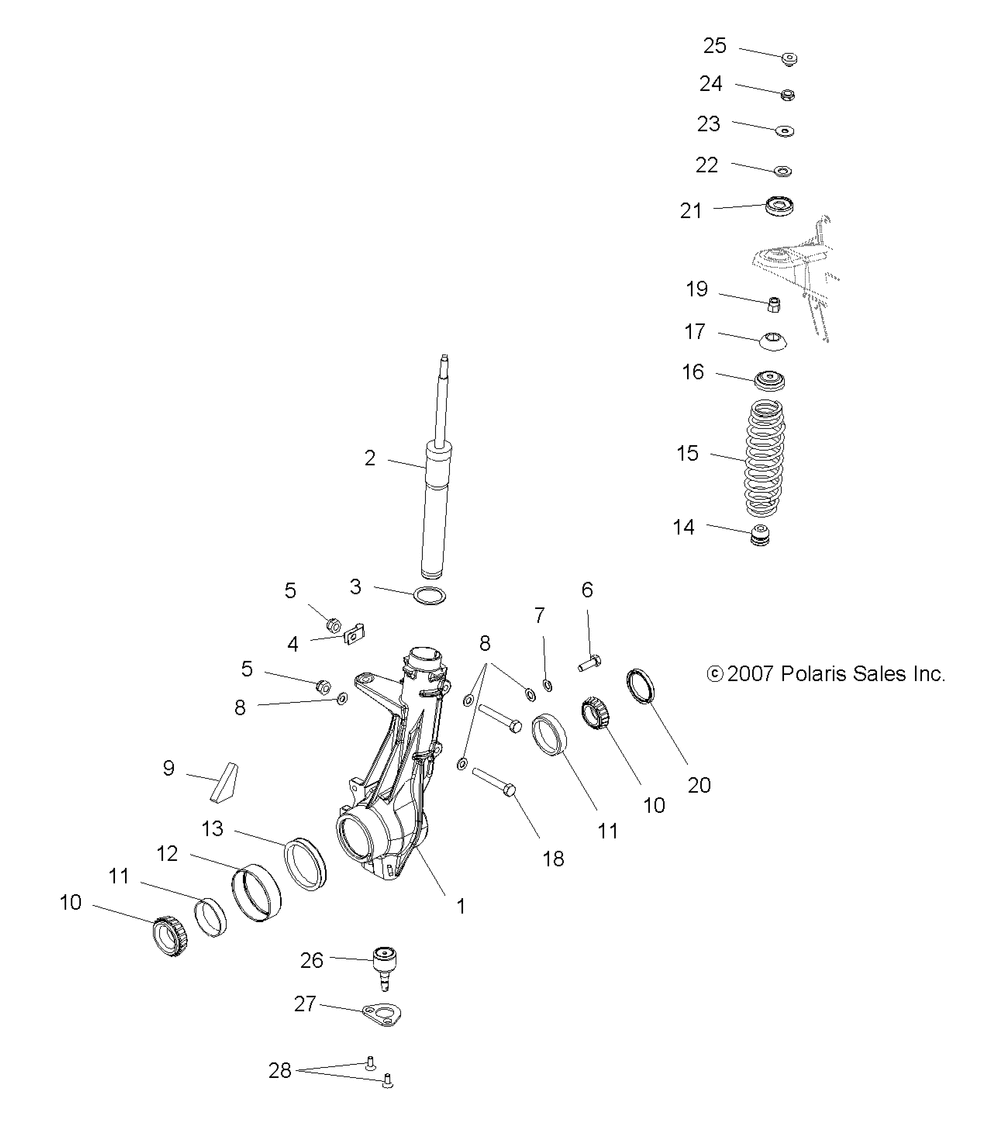 25
24
23
22
21
19
17
16
15
14
2
3
5
4
5
8
6
7
8
© 2007 Polaris Sales Inc.
9
13
12
11
10
1
18
11
10
20
26
27
28