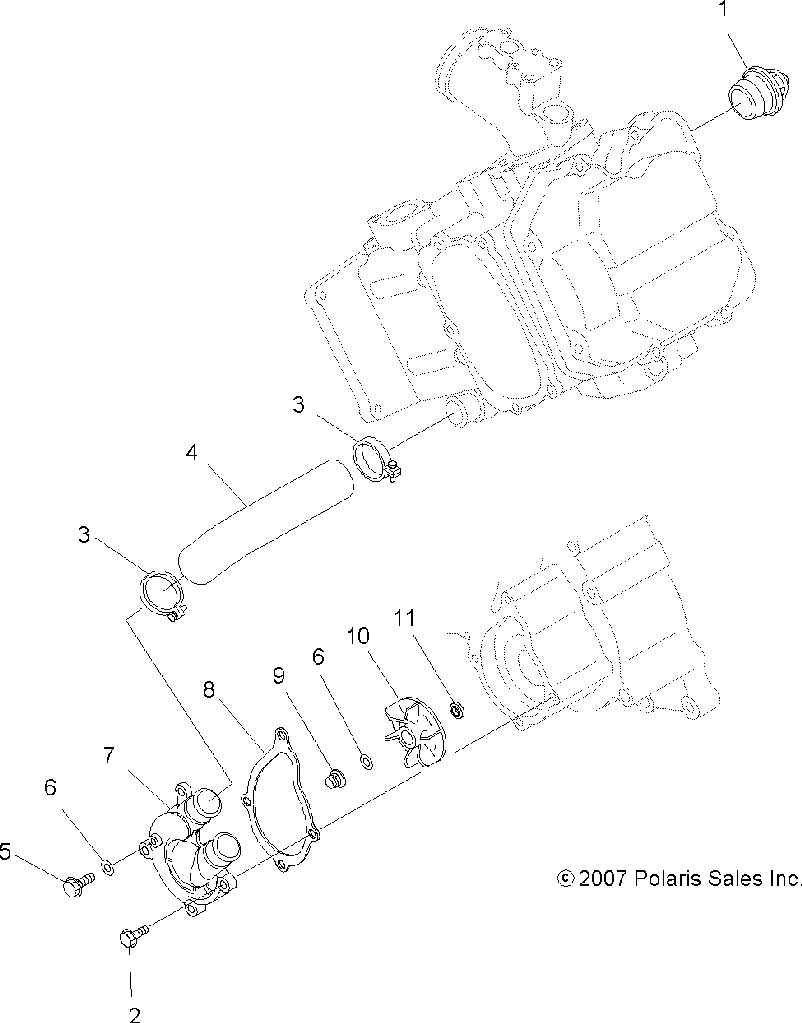 1

3

4

3

11

10

6

9

8

7

6

5

© 2007 Polaris Sales Inc.

2