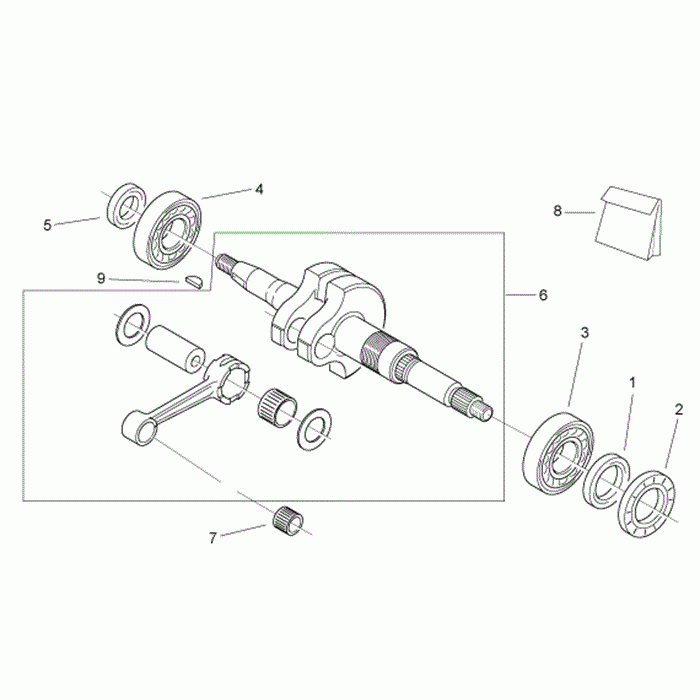 4
5
8
9
6
3
1
2
7