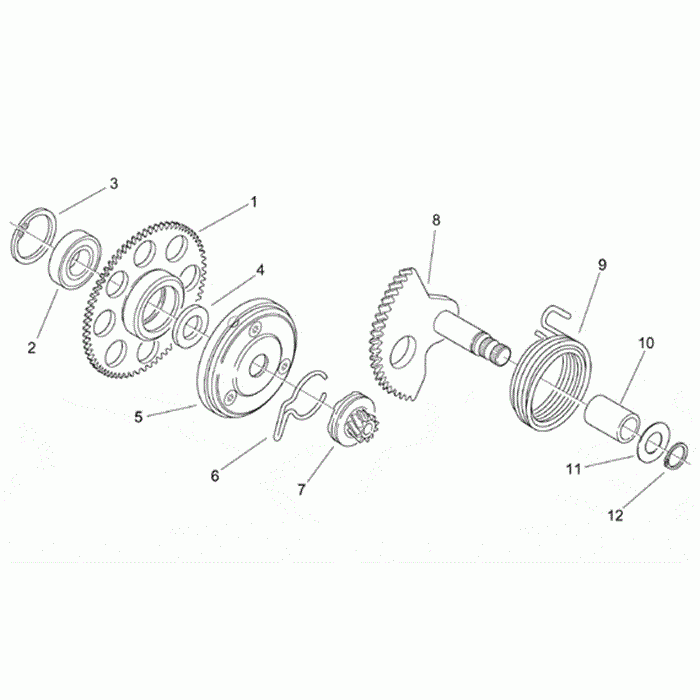 3
1
2
4
5
6
7
8
9
10
11
12