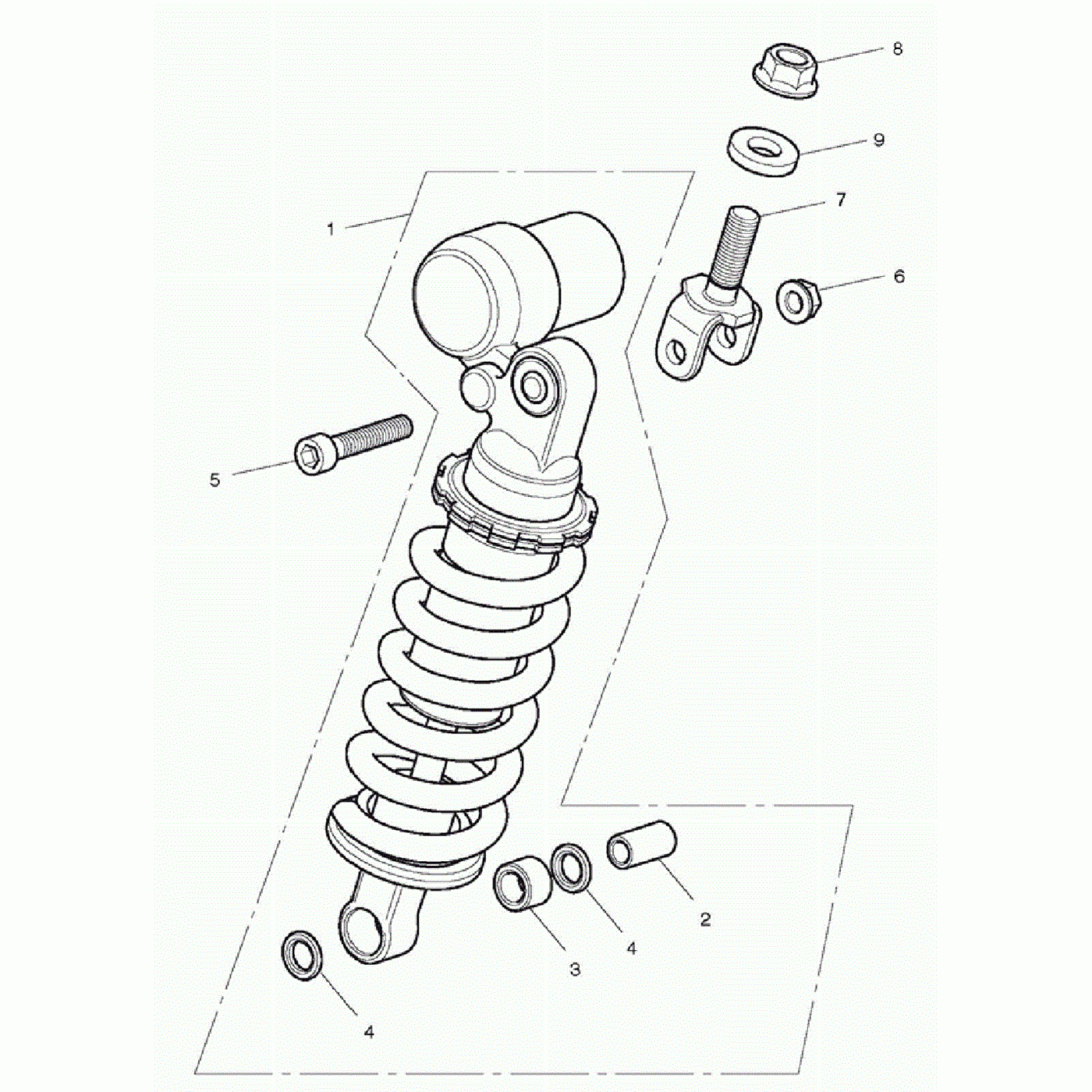 8
9
7
1
6
5
2
4
3
4