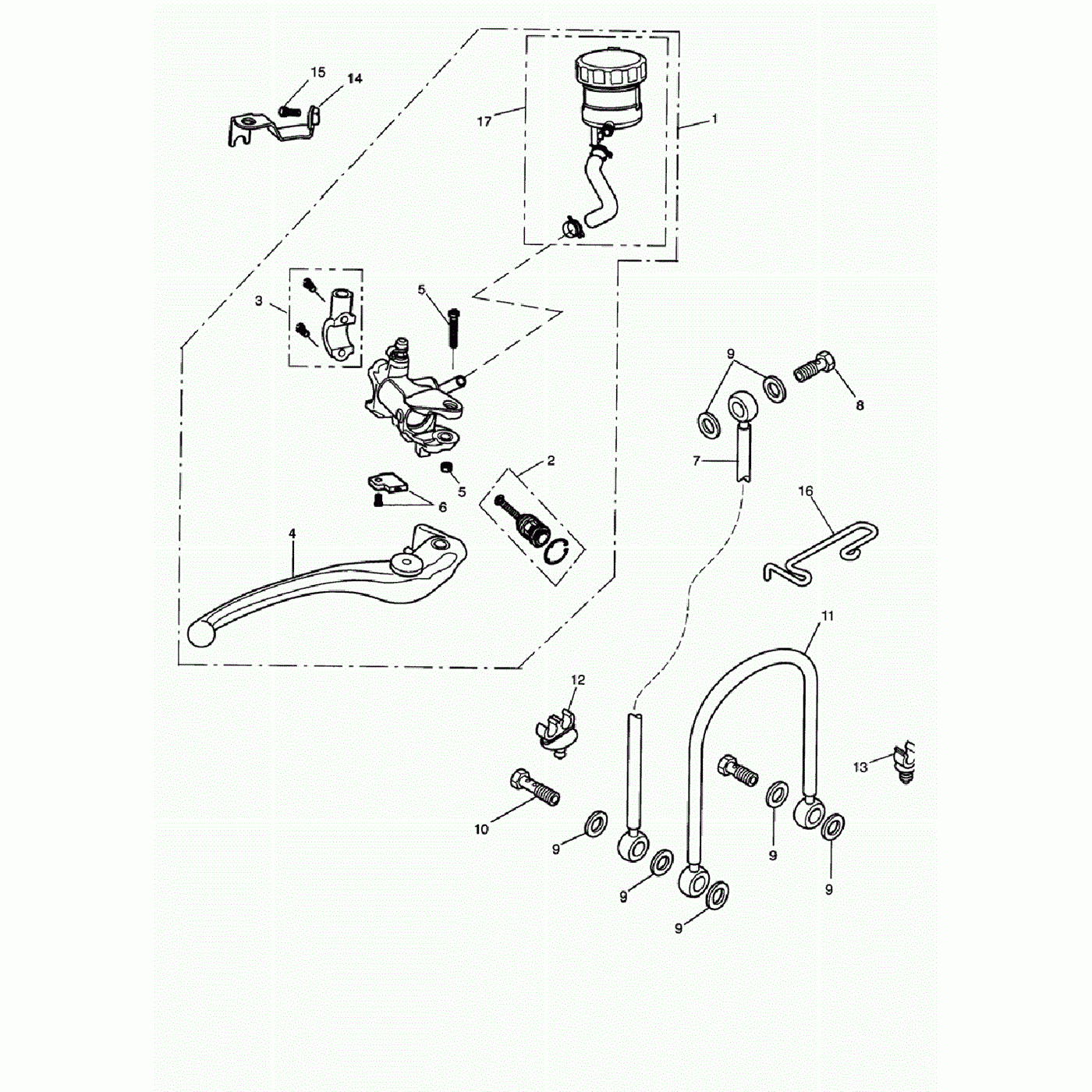 15
14
17
1
3
5
9
8
7
2
5
6
16
4
11
12
13
10
9
9
9
9
9