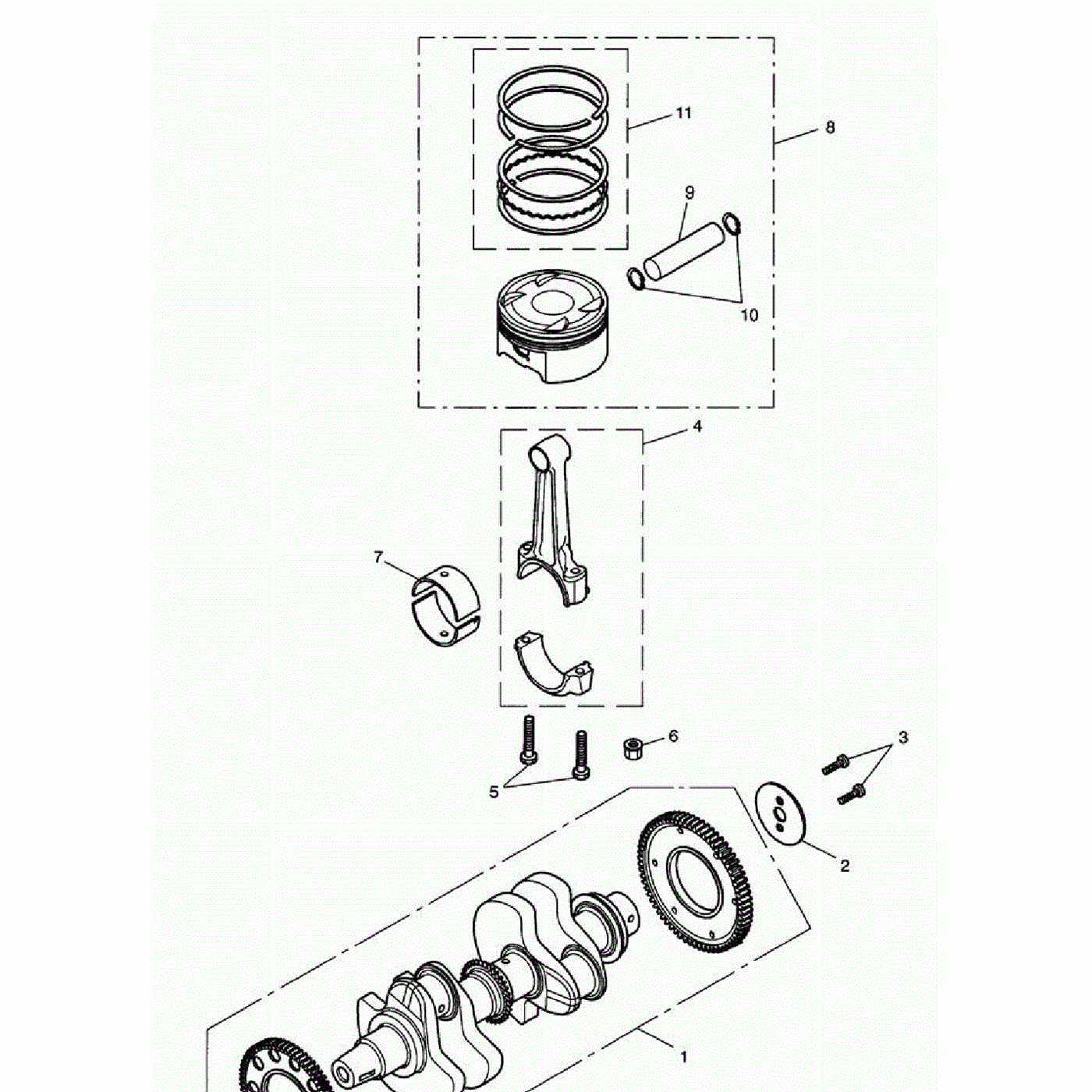 11
8
9
10
4
7
6
3
5
2
1