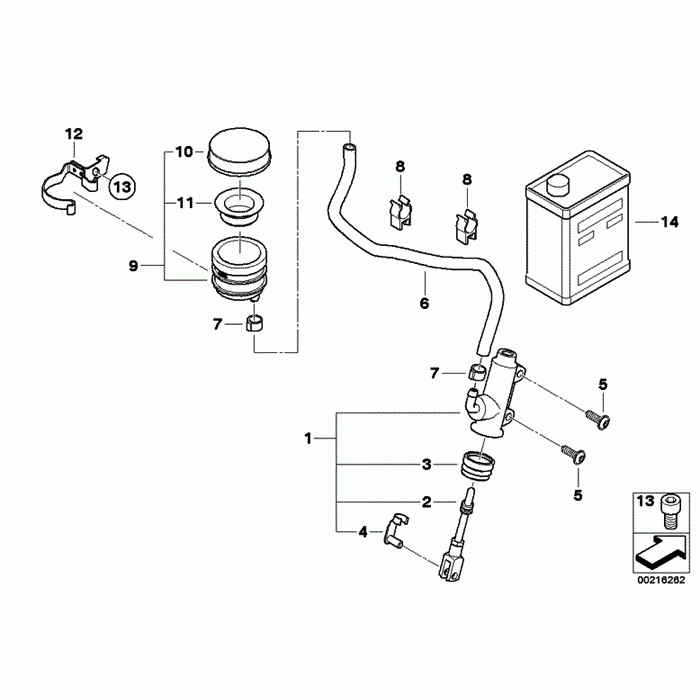 12
13
10
11
9
7
8
8
14
6
7
5
1
3
5
2
4
13
00216262