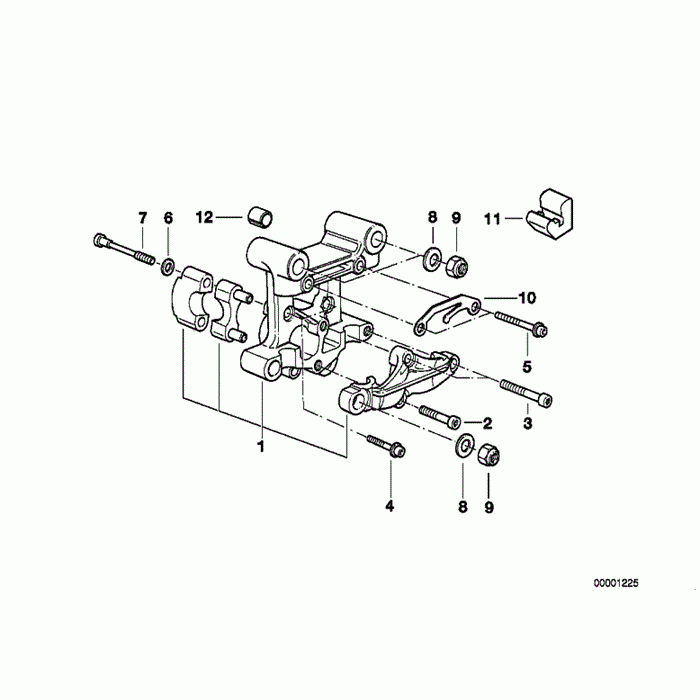 7
6
12
8
9
11
10
5
3
2
1
4
8
9
00001225