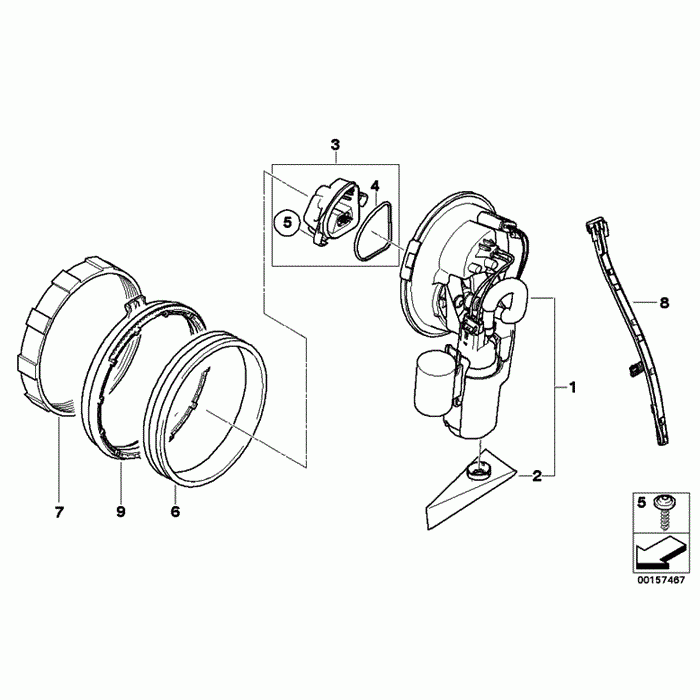 3
4
5
8
1
2
7
9
6
5
00157467