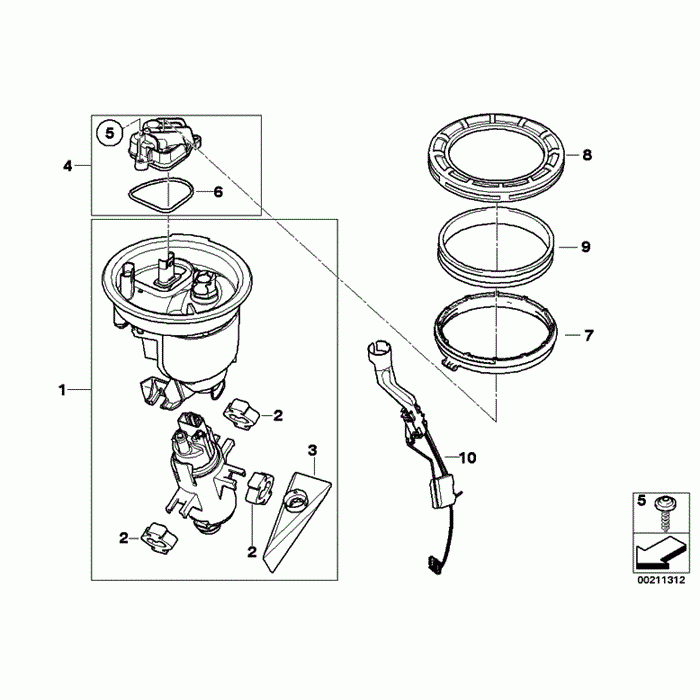 5
4
6
8
9
7
1
2
3
10
2
2
5
00211312