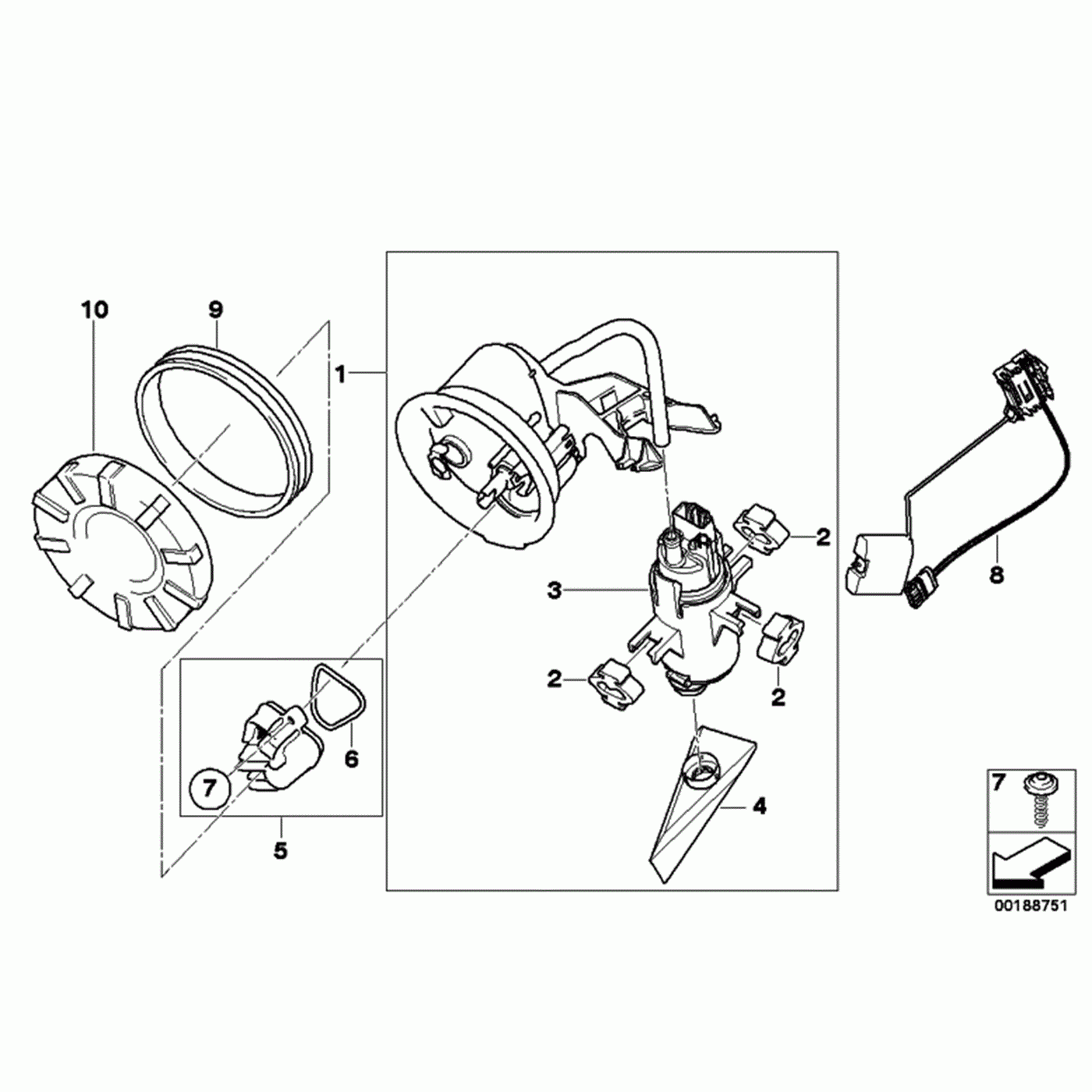 10
9
1
2
3
8
2
2
6
7
4
5
7
00188751