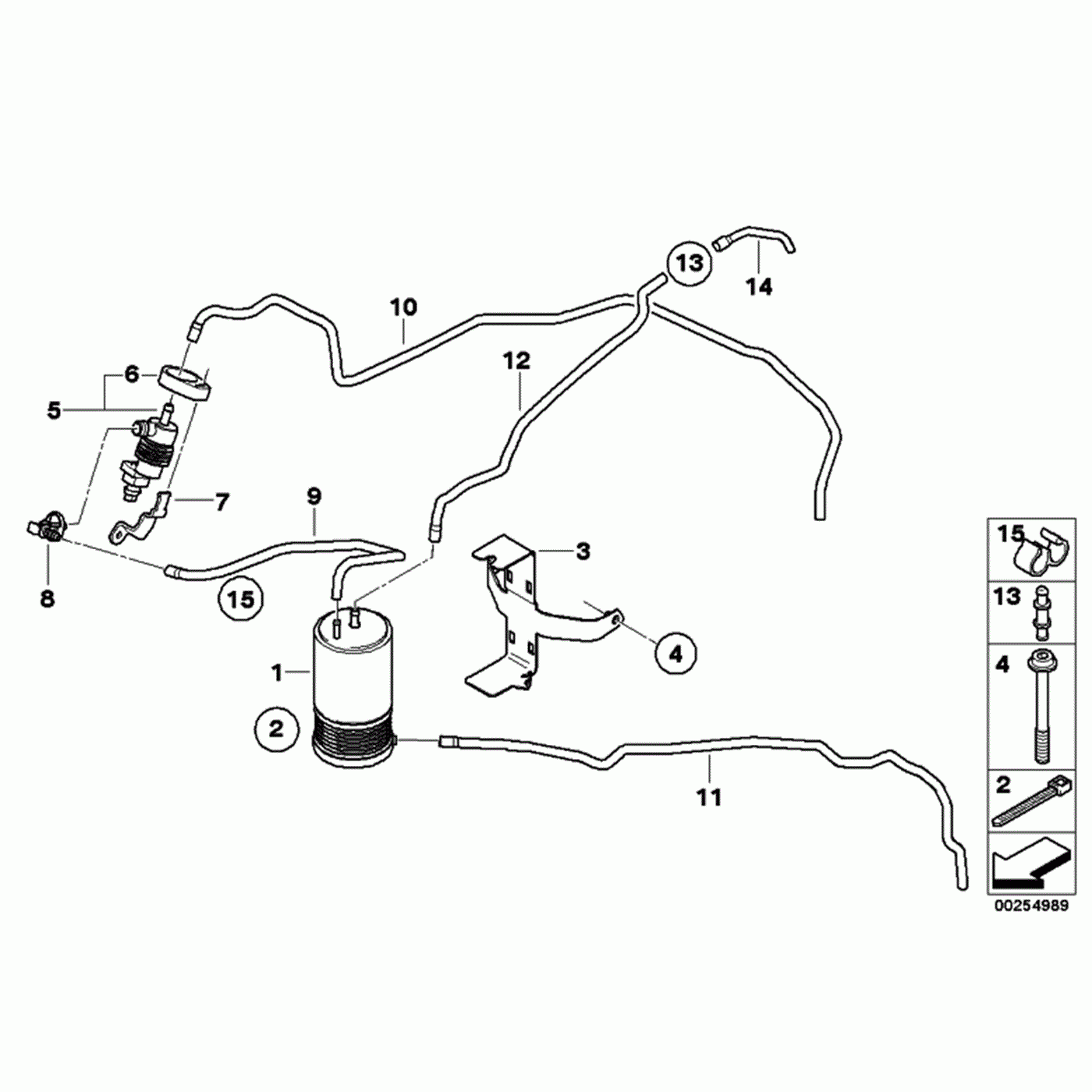 13
14
10
12
6
5
7
9
8
15
3
4
1
2
11
15
13
4
2
00254989