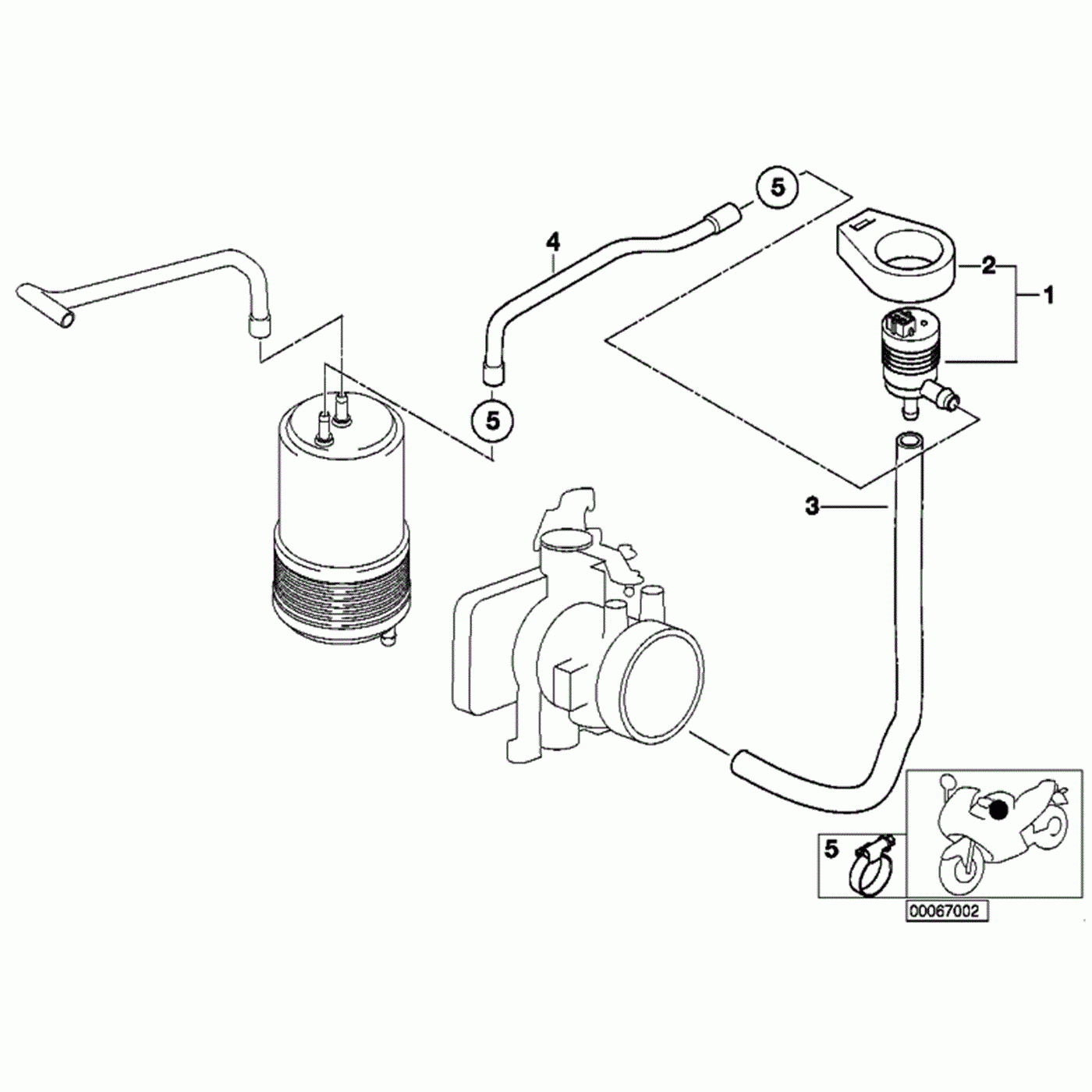 5
4
2
1
5
3
5
00067002