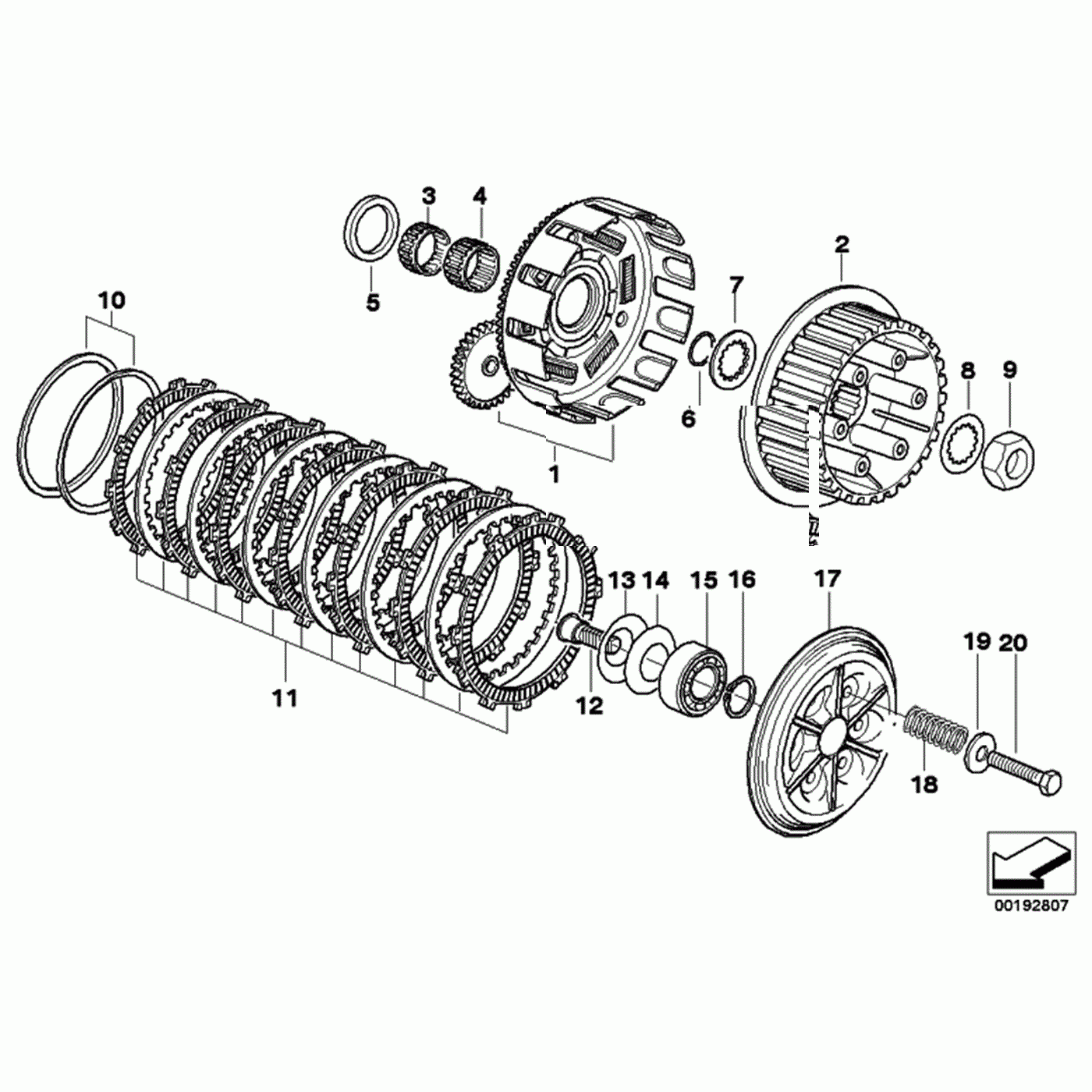 3
4
2
5
7
10
8
9
6
1
13
14
15
16
17
19
20
11
12
18
00192807