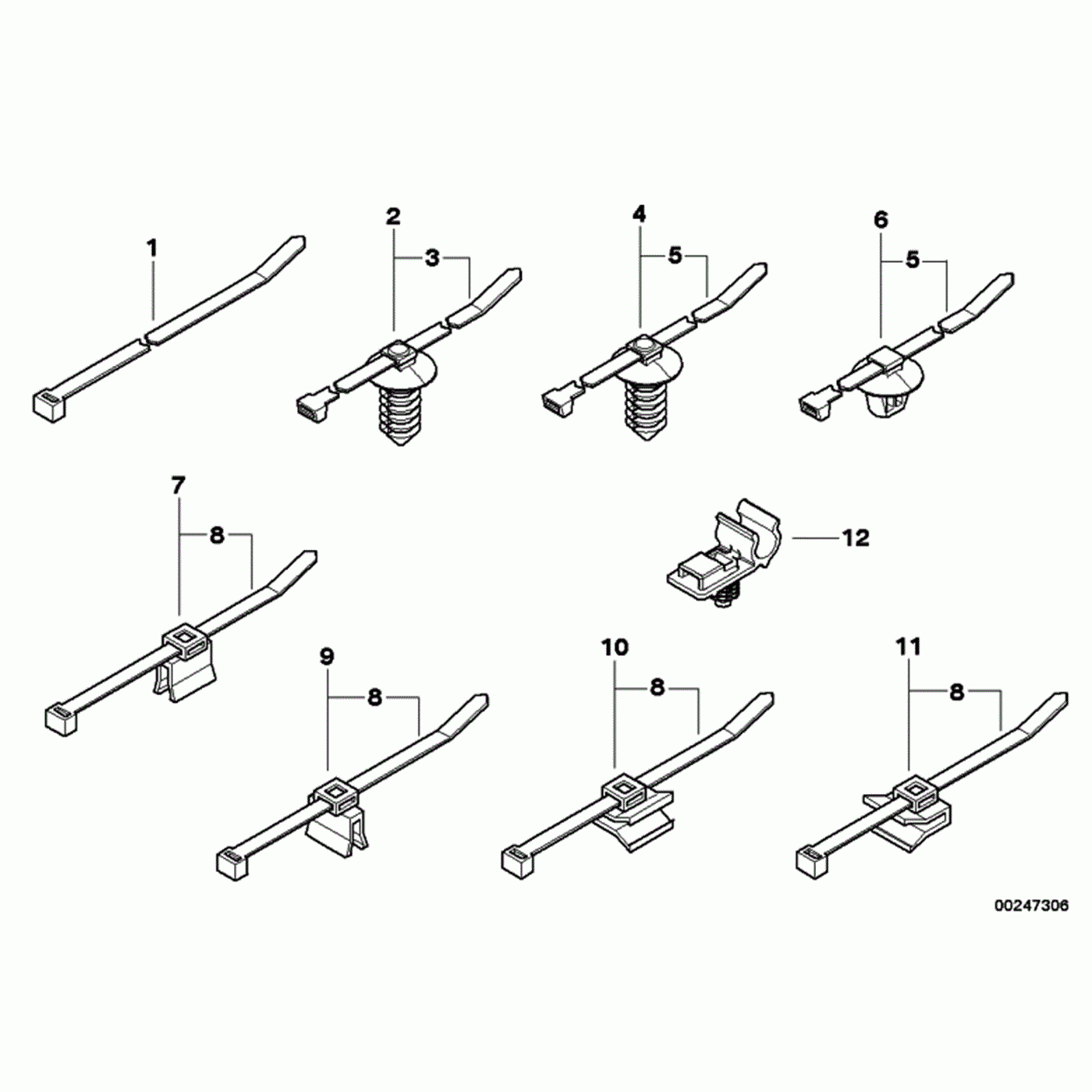 1
2
3
4
5
6
5
7
8
12
9
8
10
8
11
8
00247306