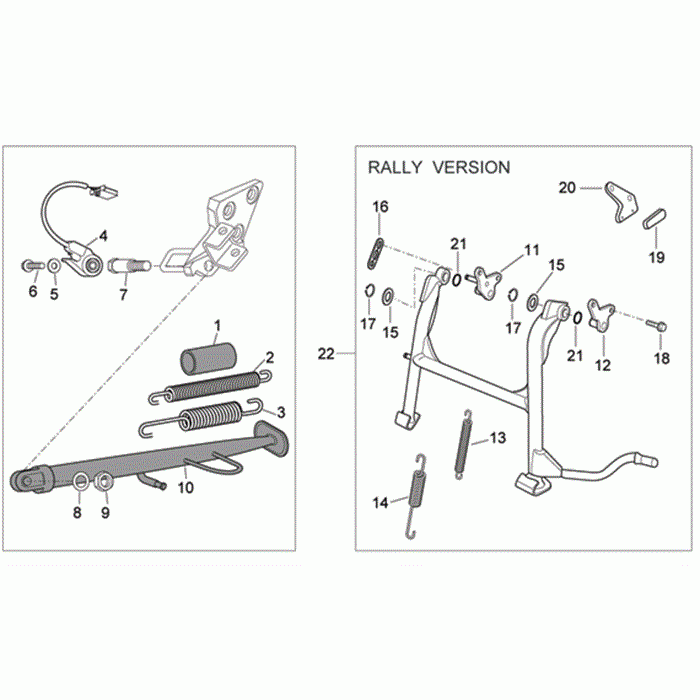 4
6
5
7
1
2
3
10
8
9

RALLY VERSION
20
19
16
21
11
15
17
15
17
21
12
18
22
13
14