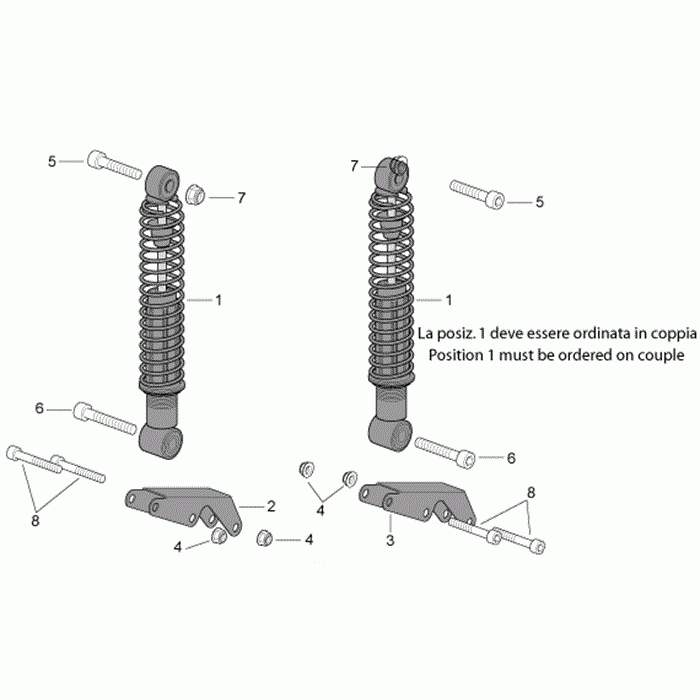 5
7
7
5
1
1
La posiz. 1 deve essere ordinata in coppia
Position 1 must be ordered on couple
6
6
8
2
4
4
4
3
8