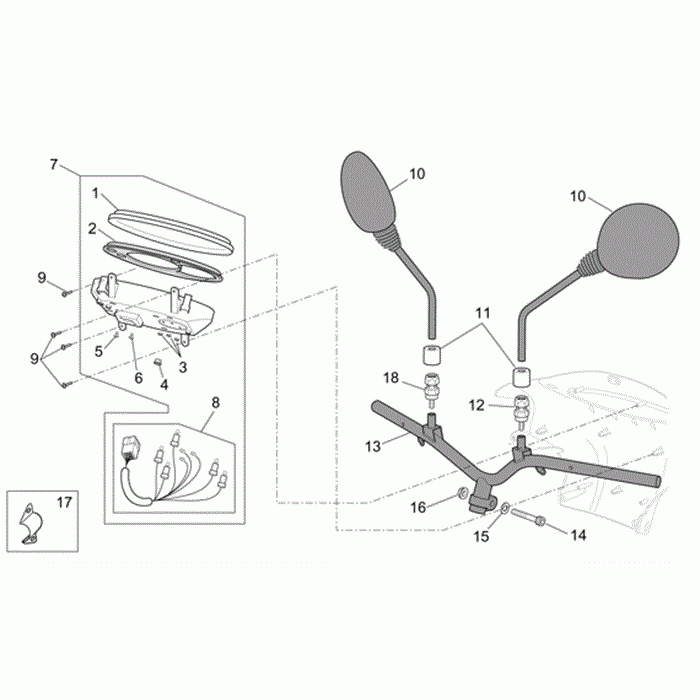 7
1
2
9
9
5
6
3
4
8
17
10
10
11
18
12
13
16
15
14