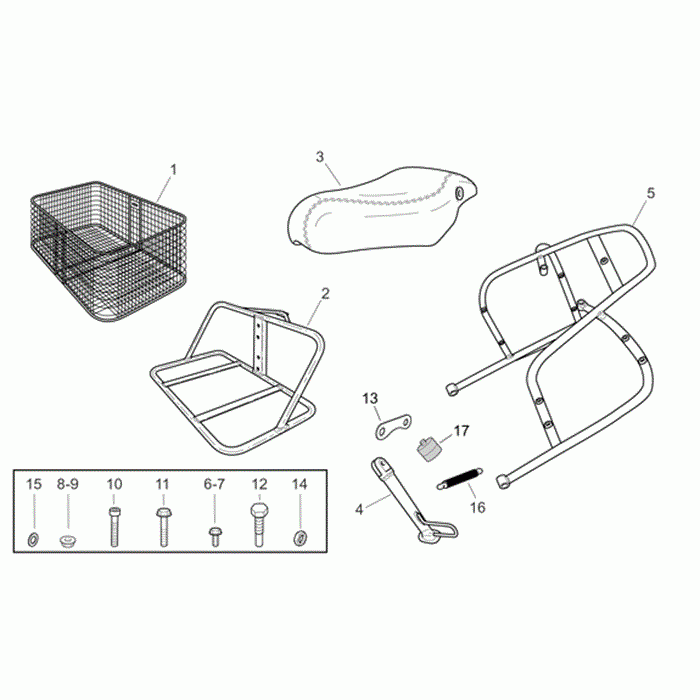 1
3
5
2
13
17
4
16
15
8-9
10
11
6-7
12
14