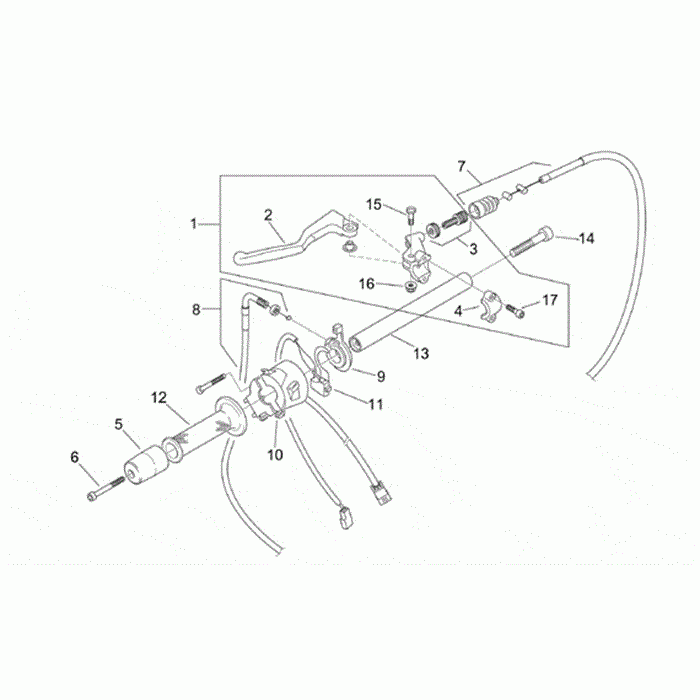 7
1
2
15
3
14
16
4
17
8
13
9
11
12
5
10
6