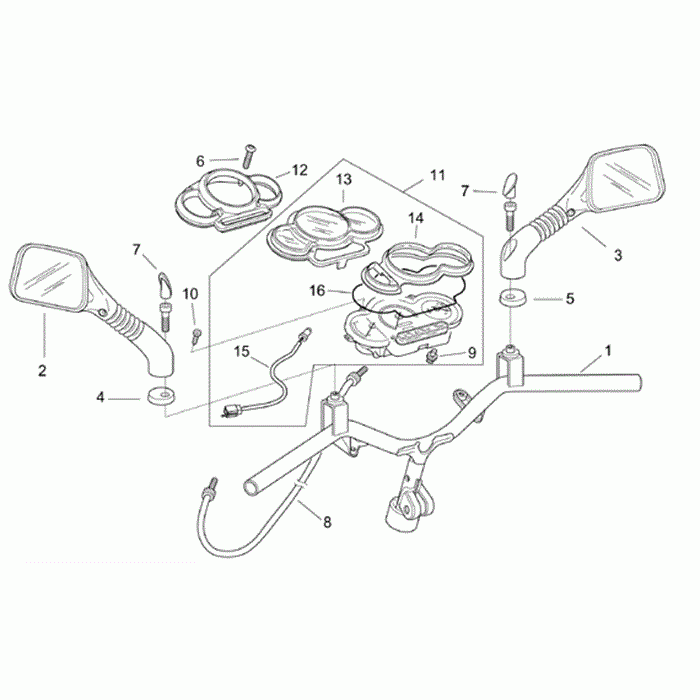 6
12
13
11
7
14
3
7
10
16
5
2
15
9
1
4
8